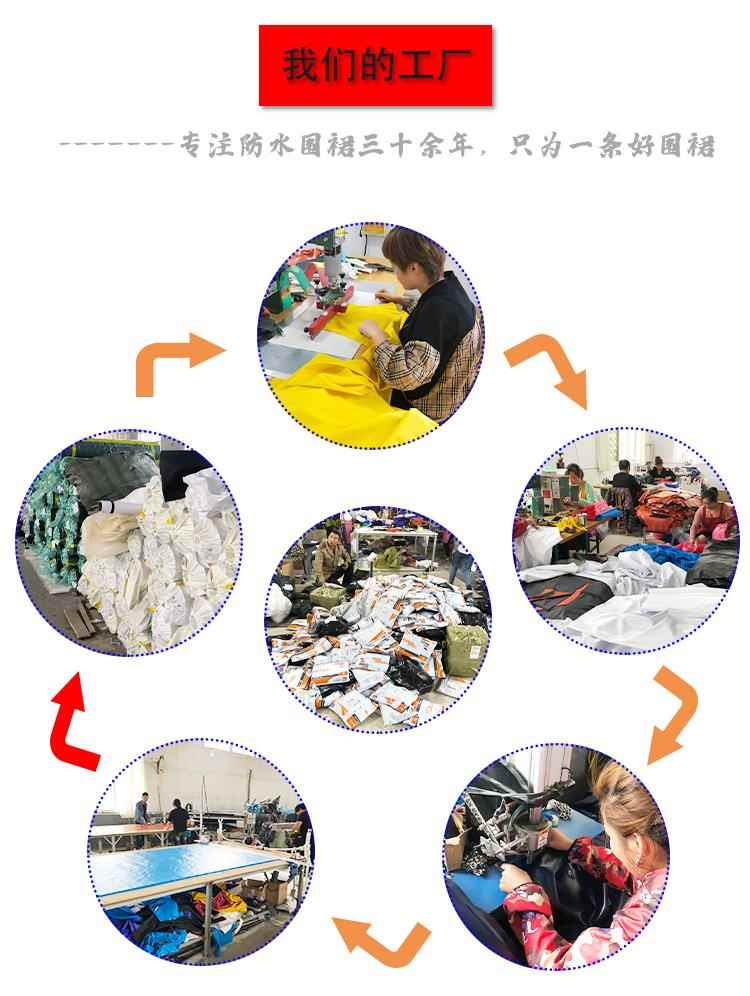 我们的工厂

--------专注防水围裙三十余年，只为一条好围裙