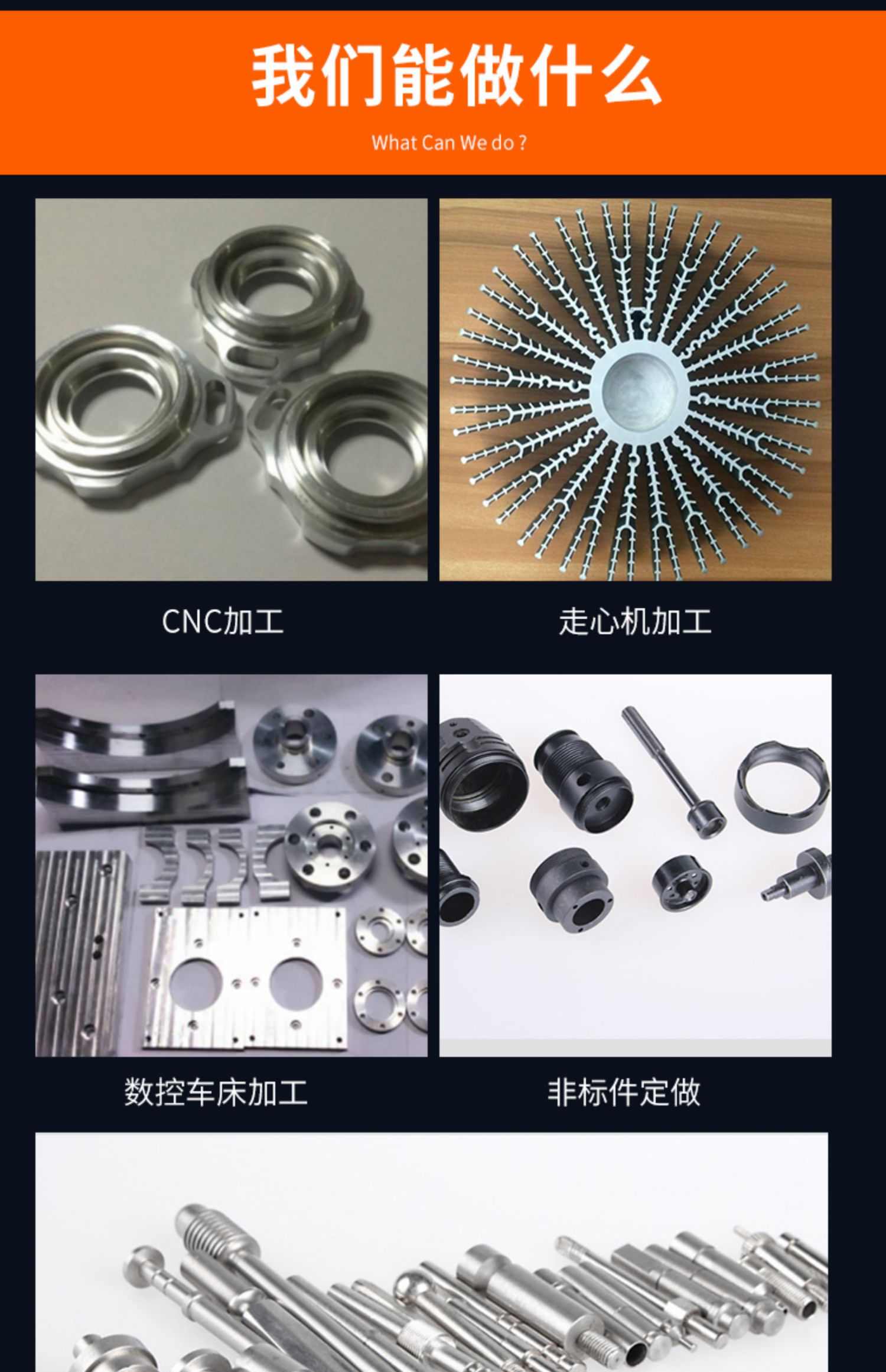 我们能做什么

What Can We do ?

CNC加工

走心机加工

数控车床加工

非标件定做