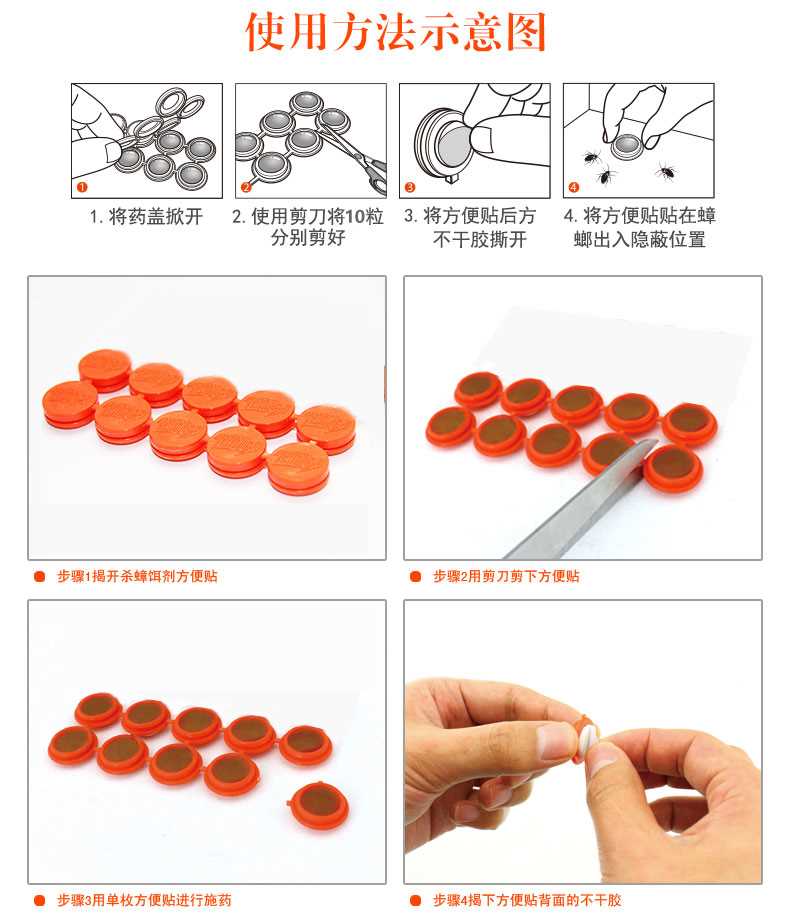 使用方法示意图

1

2

3

4

1. 将药盖掀开

2. 使用剪刀将10粒分别剪好

3. 将方便贴后方不干胶撕开

4. 将方便贴贴在蟑螂出入隐蔽位置

步骤1揭开杀蟑饵剂方便贴

步骤2用剪刀剪下方便贴

步骤3用单枚方便贴进行施药

步骤4揭下方便贴背面的不干胶