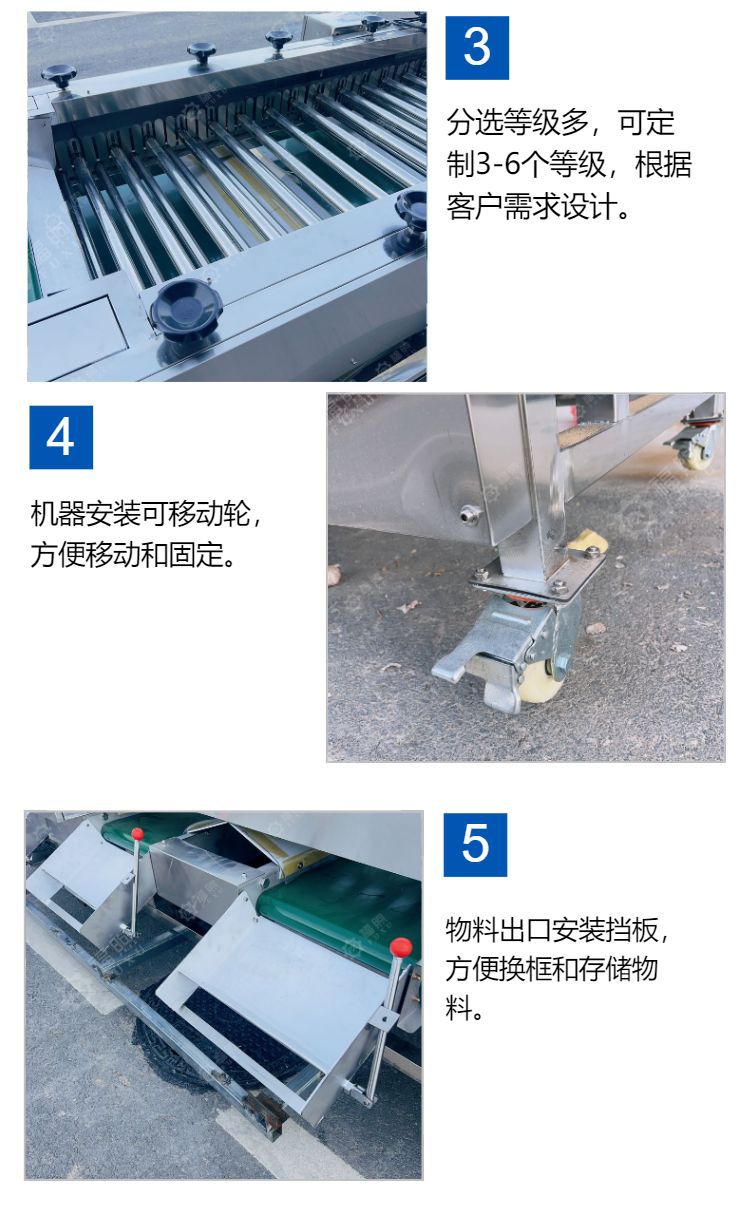 3

分选等级多，可定制3-6个等级，根据客户需求设计。

4

机器安装可移动轮，方便移动和固定。

5

物料出口安装挡板，方便换框和存储物料。