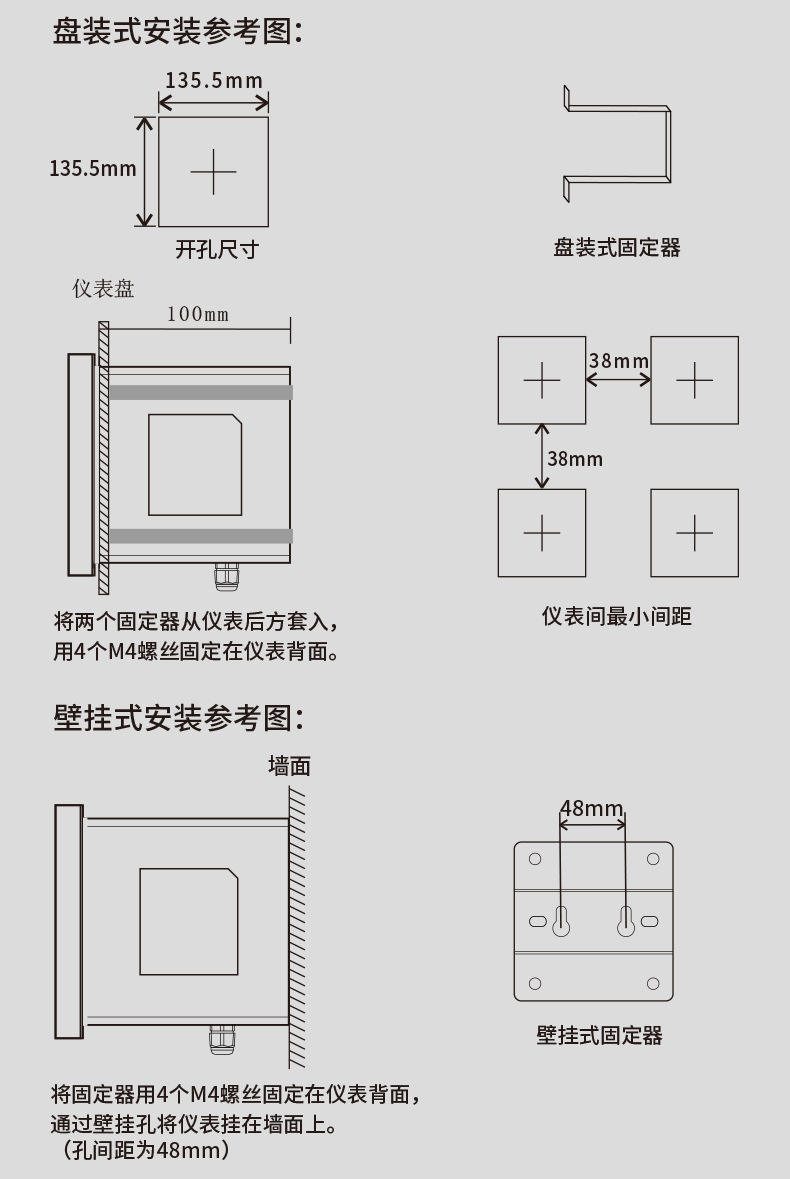 盘装式安装参考图:

135.5mm

135.5mm

开孔尺寸

盘装式固定器

仪表盘

100mm

38mm

38mm

将两个固定器从仪表后方套入，
用4个M4螺丝固定在仪表背面。

仪表间最小间距

壁挂式安装参考图:

墙面

48mm

壁挂式固定器

将固定器用4个M4螺丝固定在仪表背面，
通过壁挂孔将仪表挂在墙面上。
（孔间距为48mm）