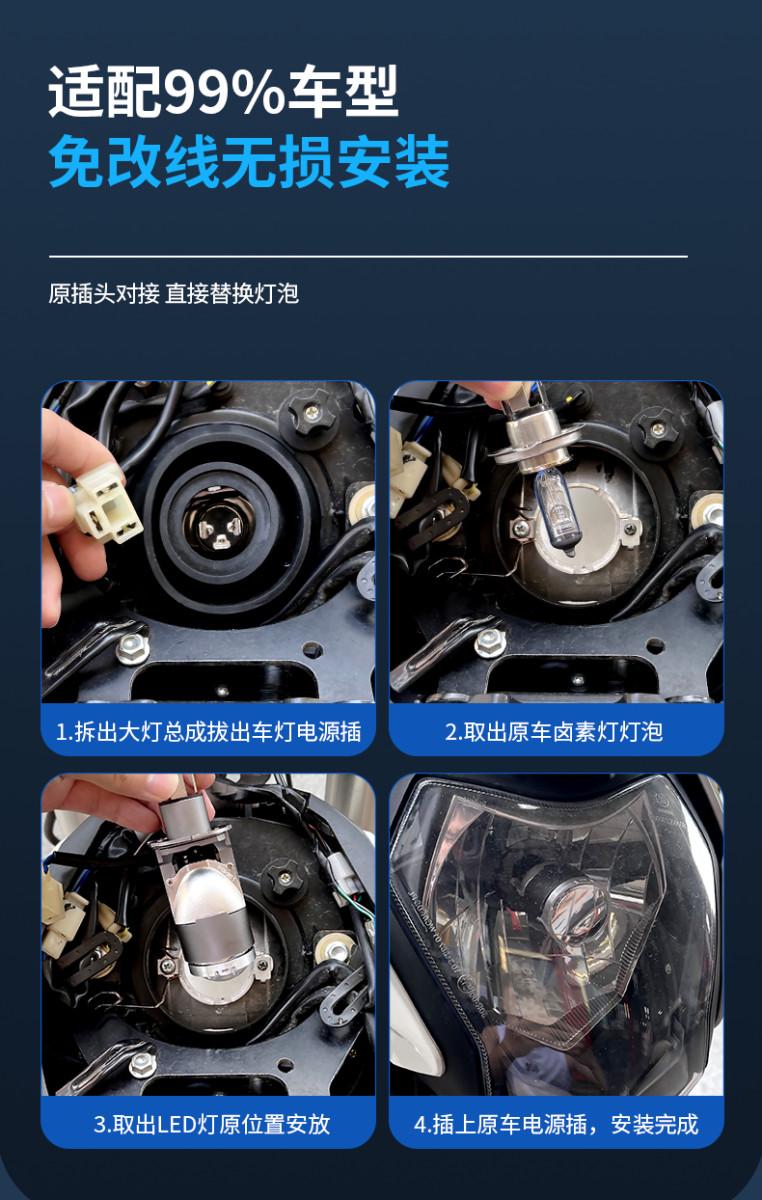 适配99%车型
免改线无损安装

原插头对接 直接替换灯泡

1.拆出大灯总成拔出车灯电源插

2.取出原车卤素灯灯泡

3.取出LED灯原位置安放

4.插上原车电源插，安装完成