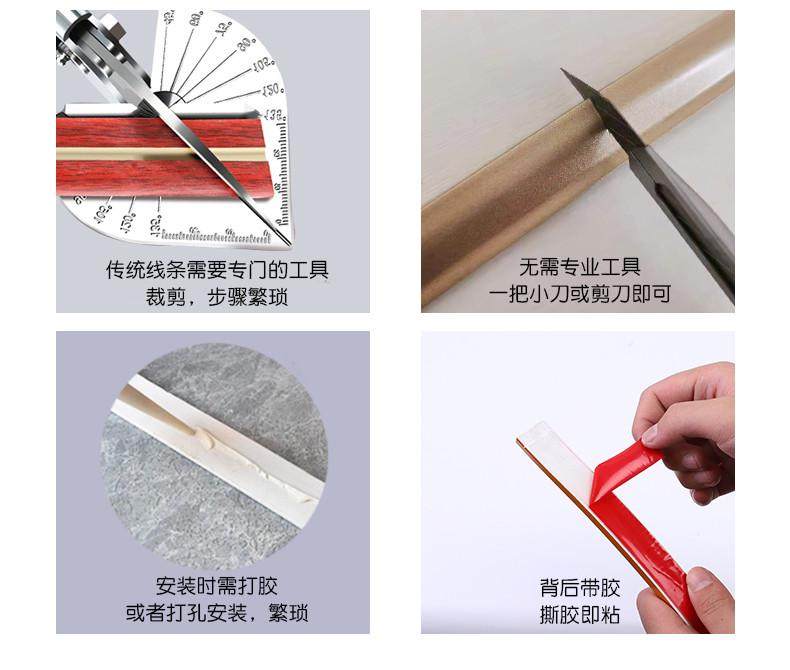 传统线条需要专门的工具
裁剪，步骤繁琐

无需专业工具
一把小刀或剪刀即可

安装时需打胶
或者打孔安装，繁琐

背后带胶
撕胶即粘