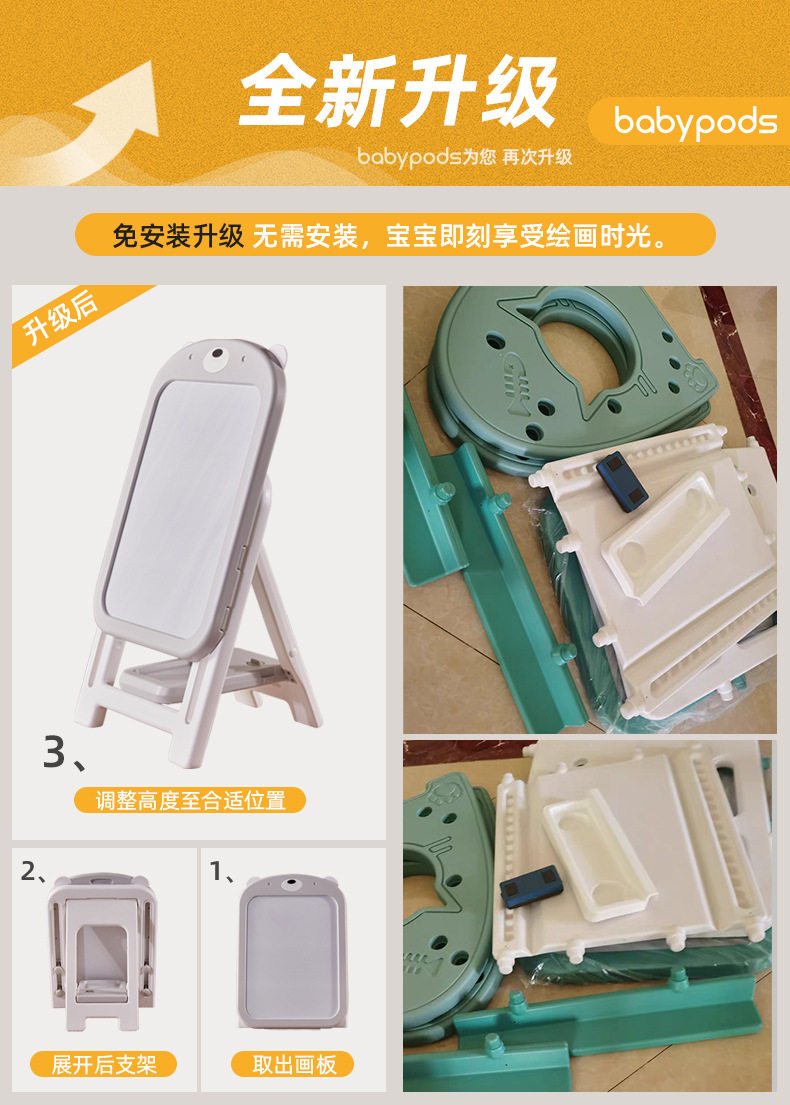 全新升级

babypods

babypods为您 再次升级

免安装升级 无需安装，宝宝即刻享受绘画时光。

升级后

3、

调整高度至合适位置

2、

展开后支架

1、

取出画板