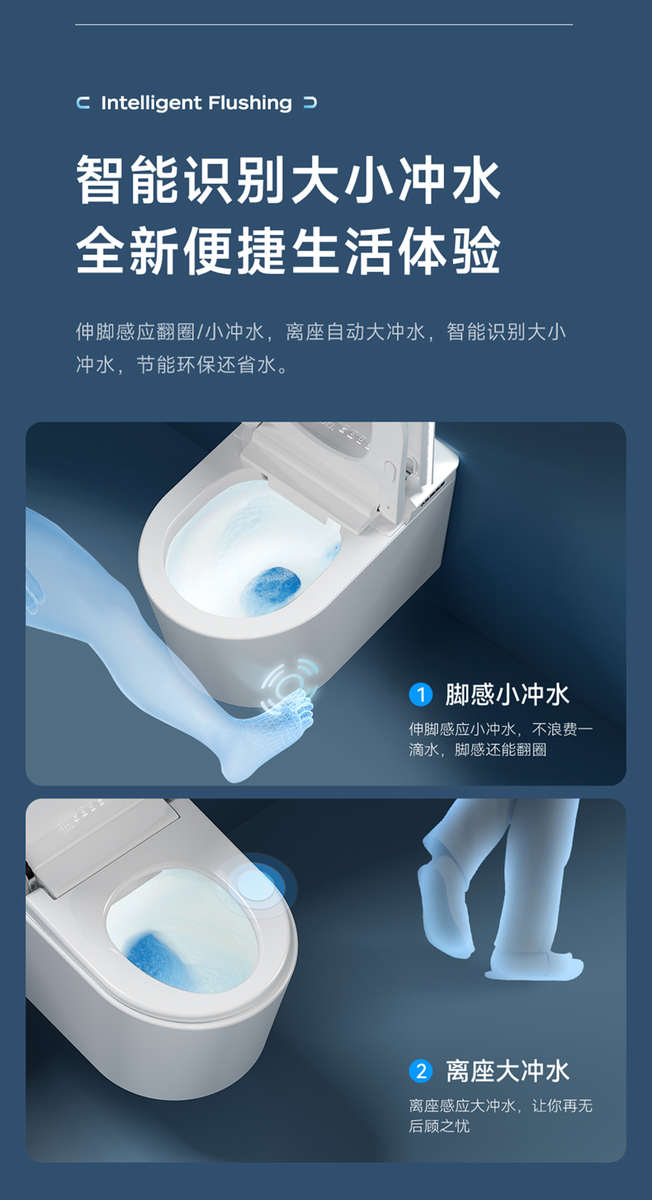 Intelligent Flushing

智能识别大小冲水
全新便捷生活体验

伸脚感应翻圈/小冲水，离座自动大冲水，智能识别大小冲水，节能环保还省水。

1 脚感小冲水

伸脚感应小冲水，不浪费一滴水，脚感还能翻圈

2 离座大冲水

离座感应大冲水，让你再无后顾之忧