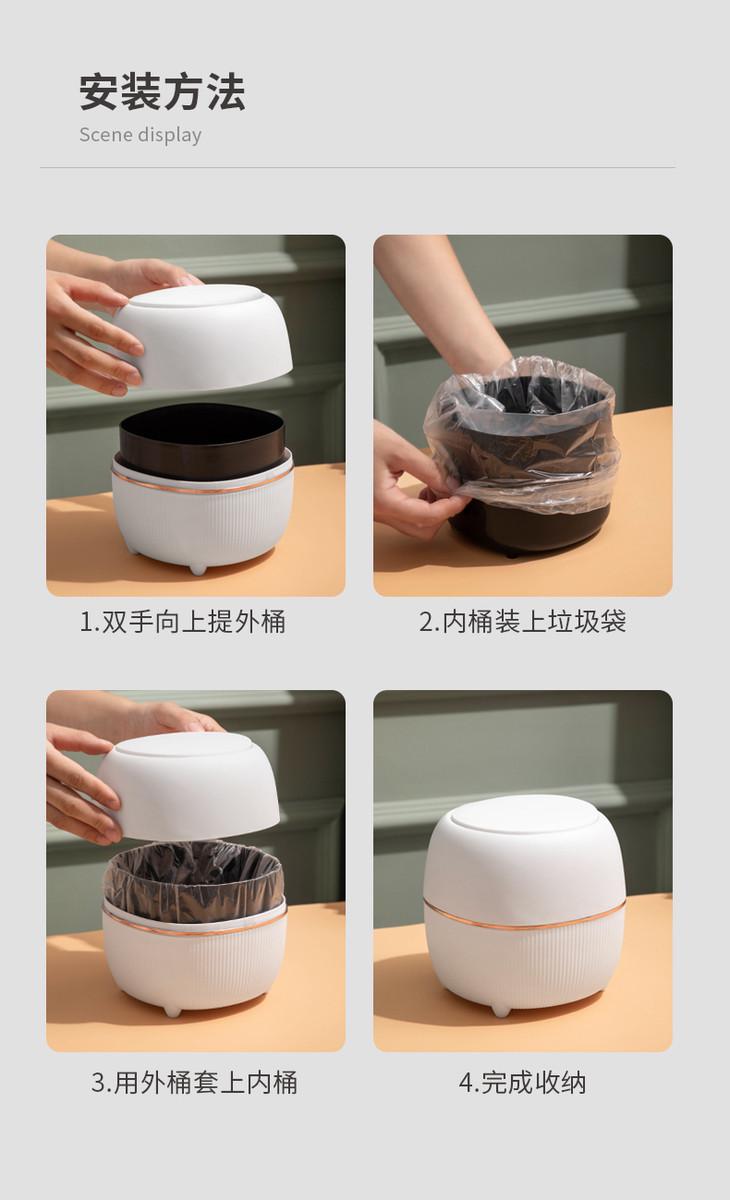 安装方法
Scene display

1.双手向上提外桶

2.内桶装上垃圾袋

3.用外桶套上内桶

4.完成收纳