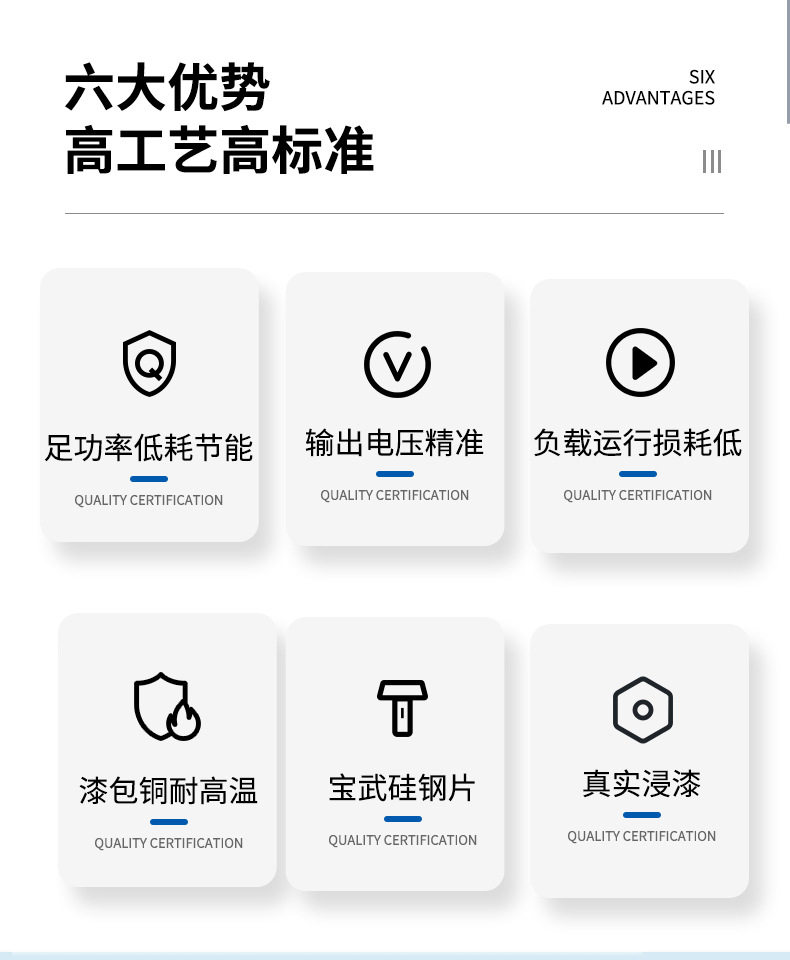 六大优势
高工艺高标准

SIX
ADVANTAGES

足功率低耗节能
QUALITY CERTIFICATION

输出电压精准
QUALITY CERTIFICATION

负载运行损耗低
QUALITY CERTIFICATION

漆包铜耐高温
QUALITY CERTIFICATION

宝武硅钢片
QUALITY CERTIFICATION

真实浸漆
QUALITY CERTIFICATION