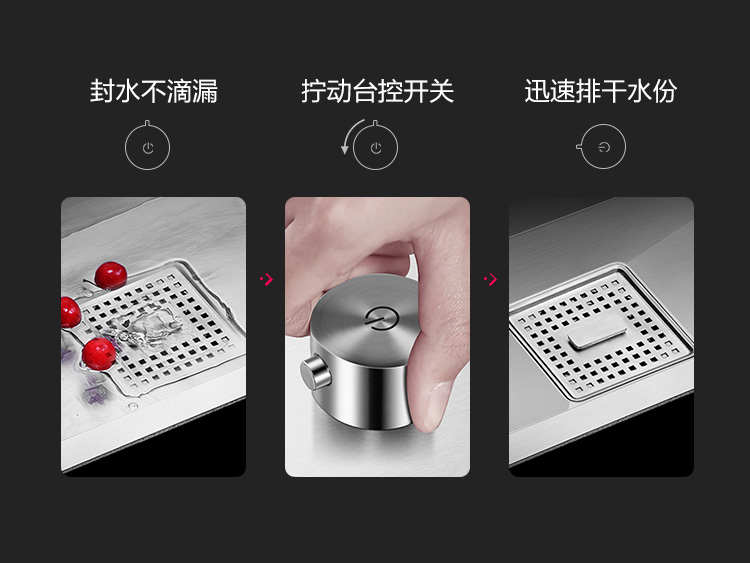 封水不滴漏

拧动台控开关

迅速排干水份