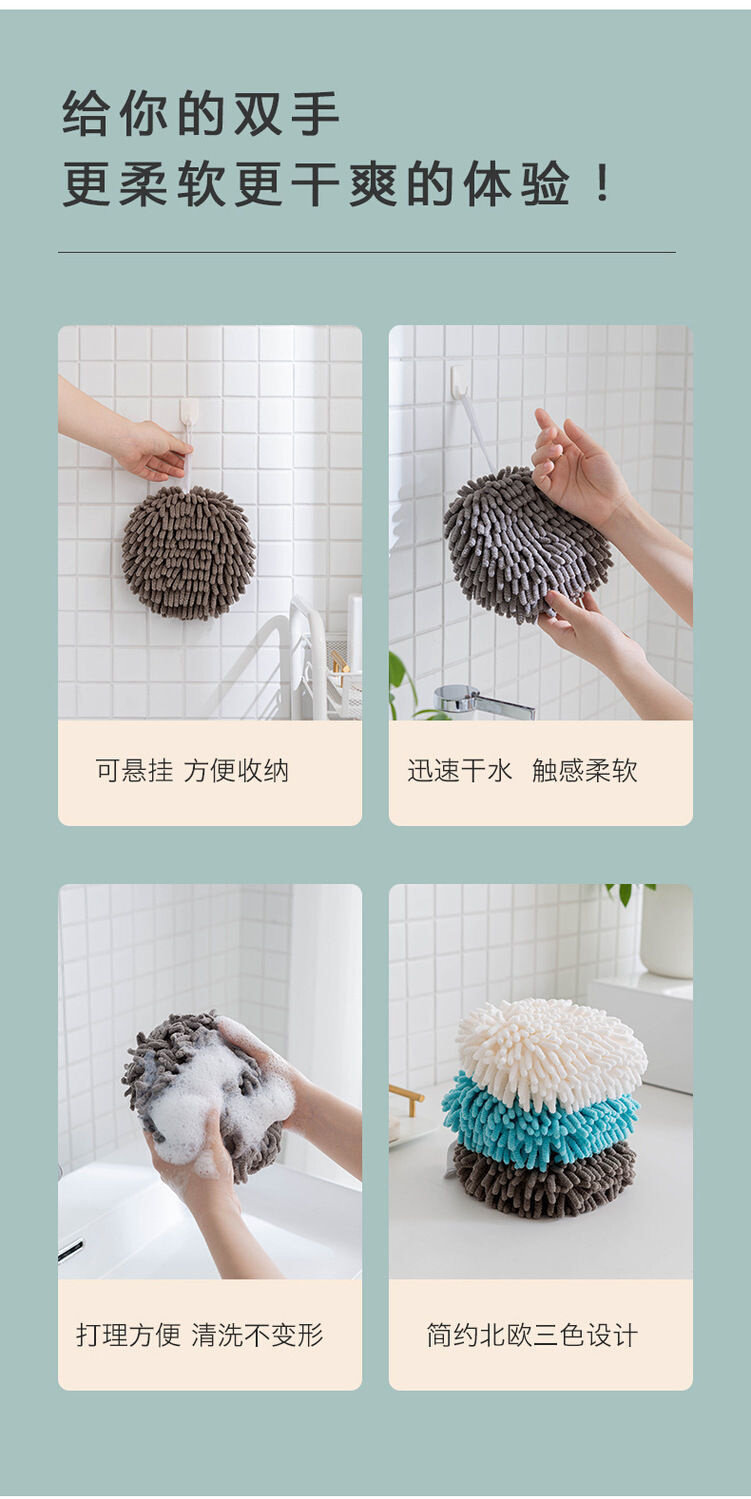 给你的双手
更柔软更干爽的体验！

可悬挂 方便收纳

迅速干水 触感柔软

打理方便 清洗不变形

简约北欧三色设计