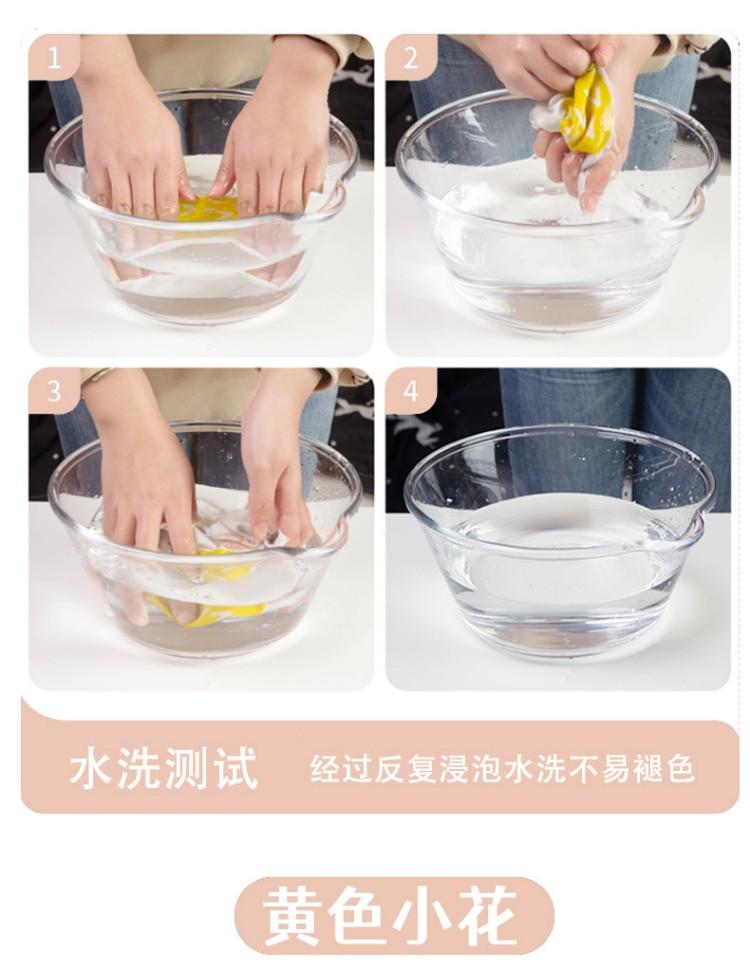 1

2

3

4

水洗测试 经过反复浸泡水洗不易褪色

黄色小花