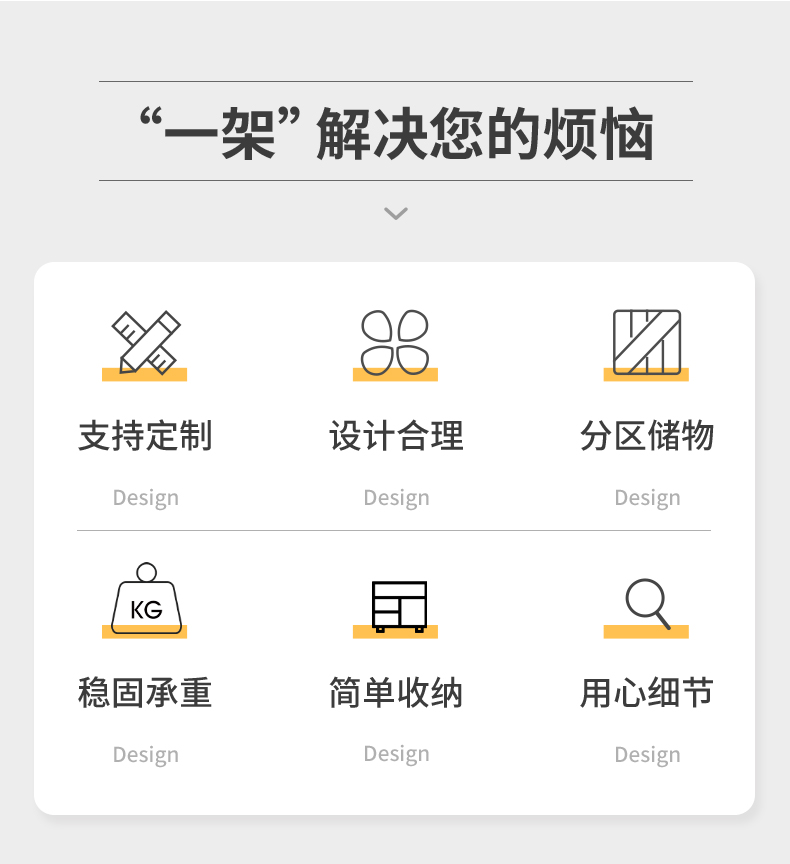 “一架”解决您的烦恼

支持定制

Design

设计合理

Design

分区储物

Design

KG

稳固承重

Design

简单收纳

Design

用心细节

Design