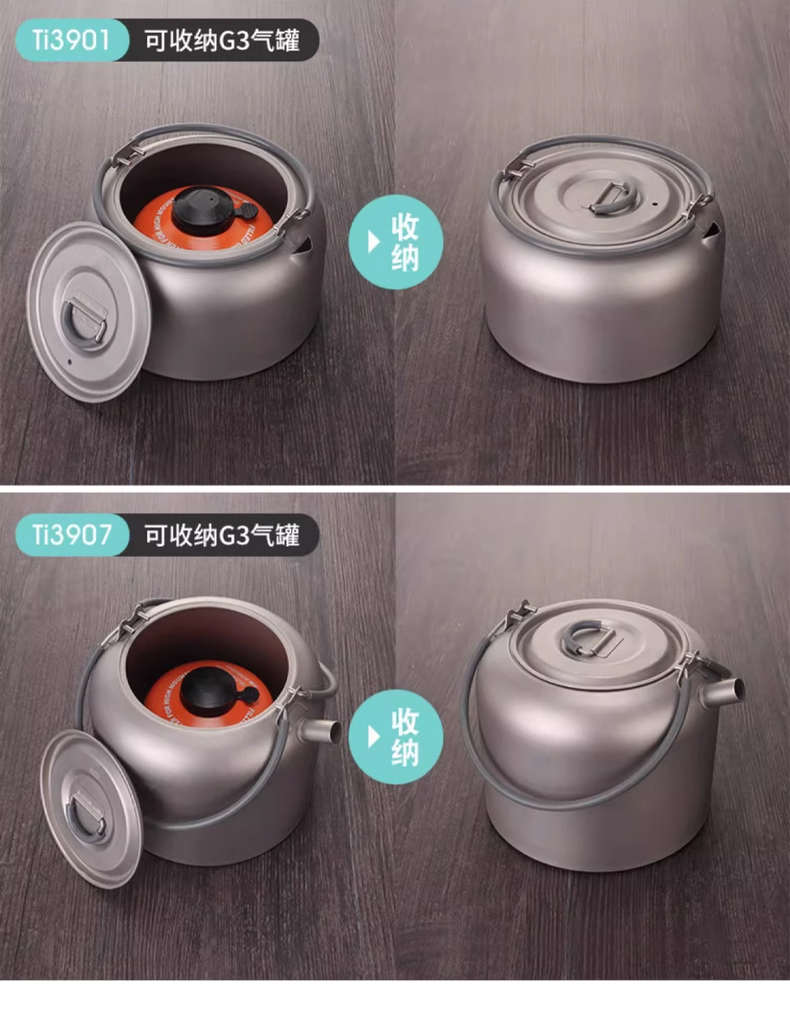 Ti3901 可收纳G3气罐

收纳

Ti3907 可收纳G3气罐

收纳