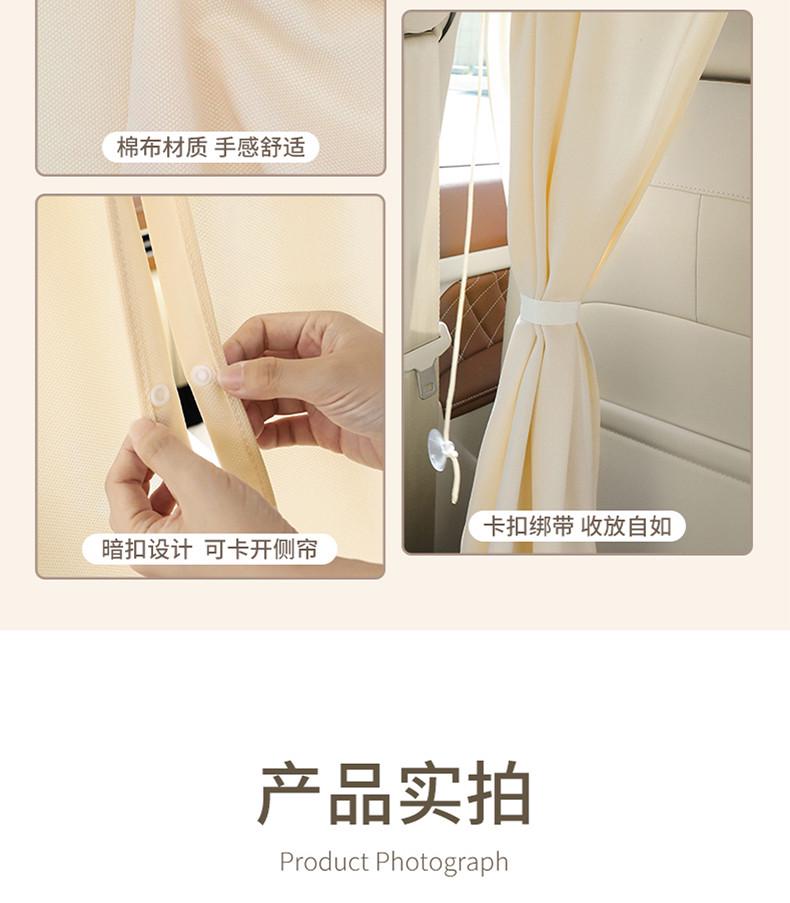 棉布材质 手感舒适

暗扣设计 可卡开侧帘

卡扣绑带 收放自如

产品实拍

Product Photograph