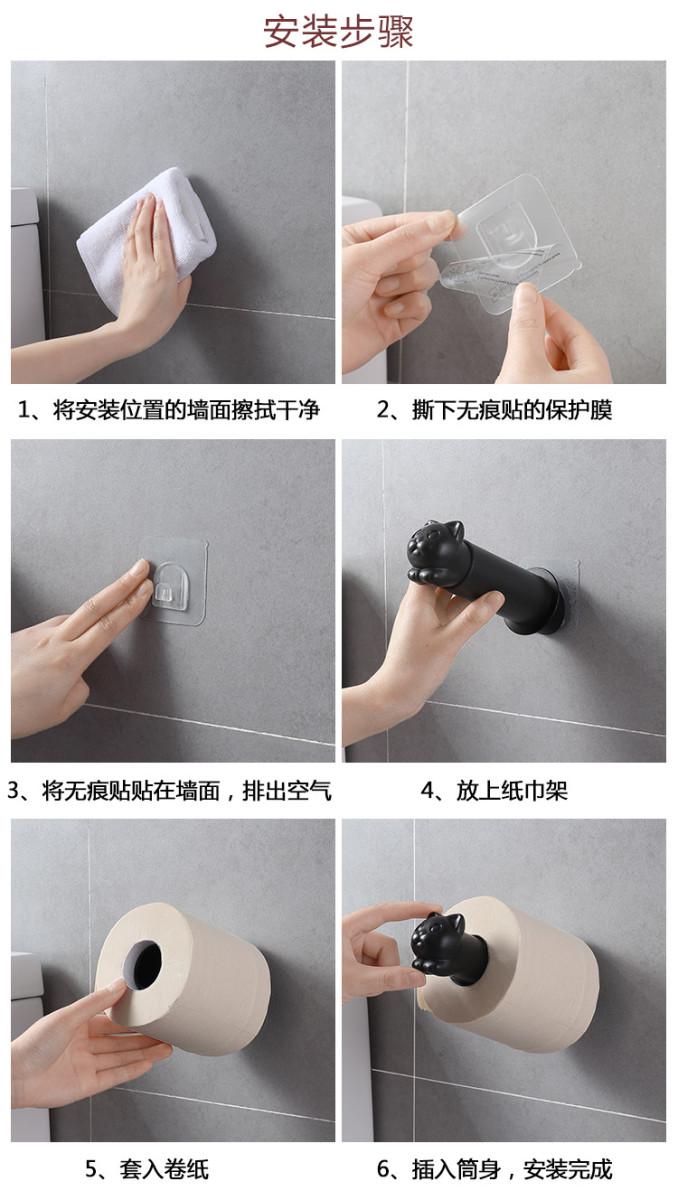 安装步骤

1、将安装位置的墙面擦拭干净

2、撕下无痕贴的保护膜

3、将无痕贴贴在墙面，排出空气

4、放上纸巾架

5、套入卷纸

6、插入筒身，安装完成