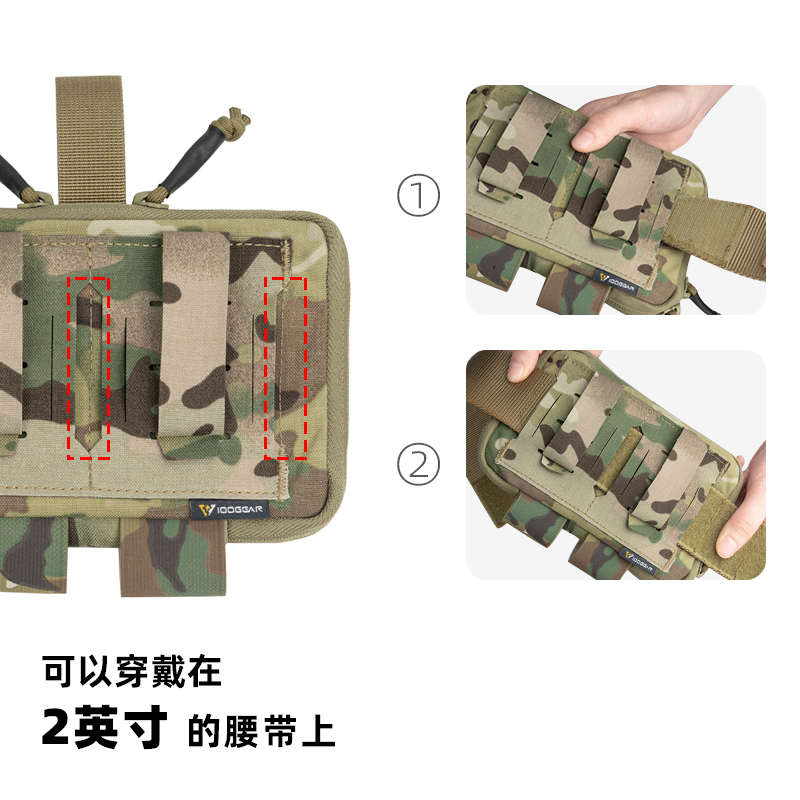 IDOGEAR

①

IDOGEAR

②

IDOGEAR

可以穿戴在

2英寸 的腰带上