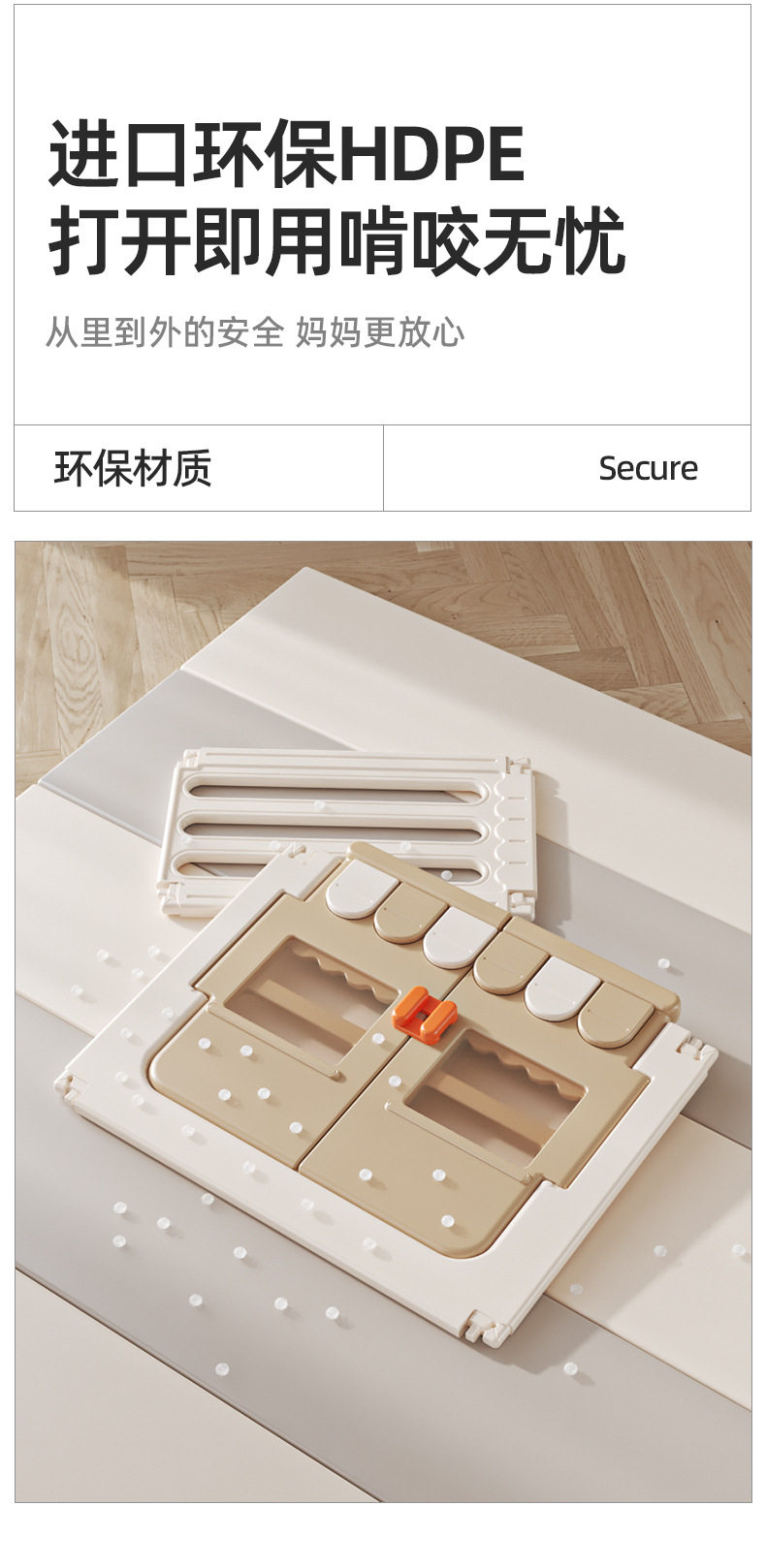 进口环保HDPE
打开即用啃咬无忧

从里到外的安全 妈妈更放心

环保材质

Secure