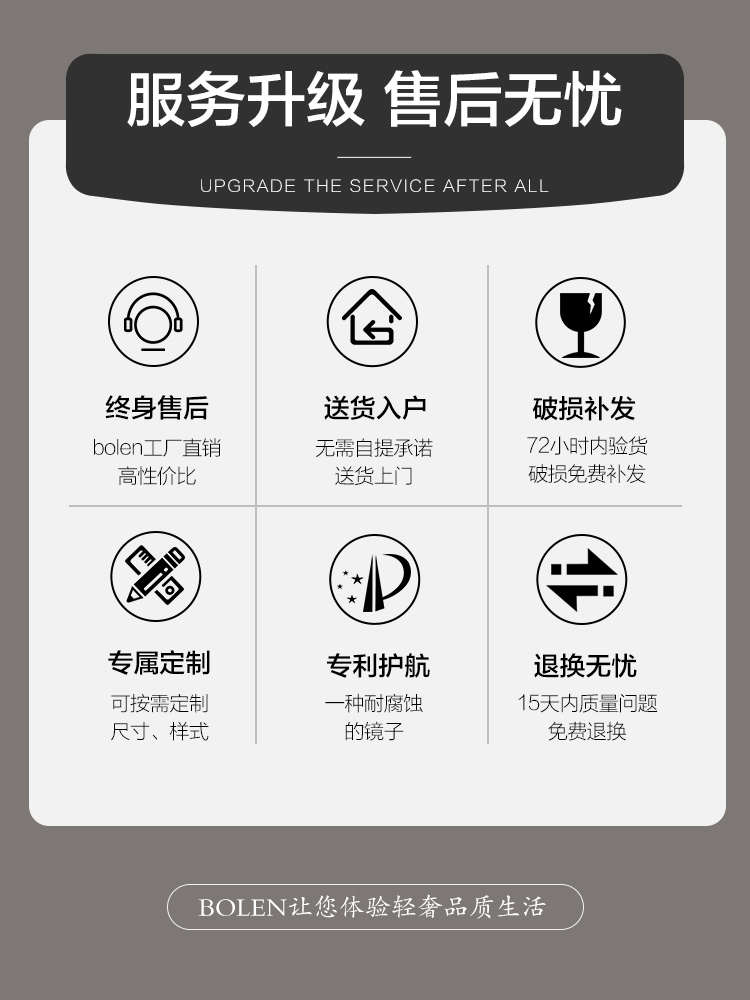 服务升级 售后无忧

UPGRADE THE SERVICE AFTER ALL

终身售后
bolen工厂直销
高性价比

送货入户
无需自提承诺
送货上门

破损补发
72小时内验货
破损免费补发

专属定制
可按需定制
尺寸、样式

专利护航
一种耐腐蚀
的镜子

退换无忧
15天内质量问题
免费退换

BOLEN让您体验轻奢品质生活