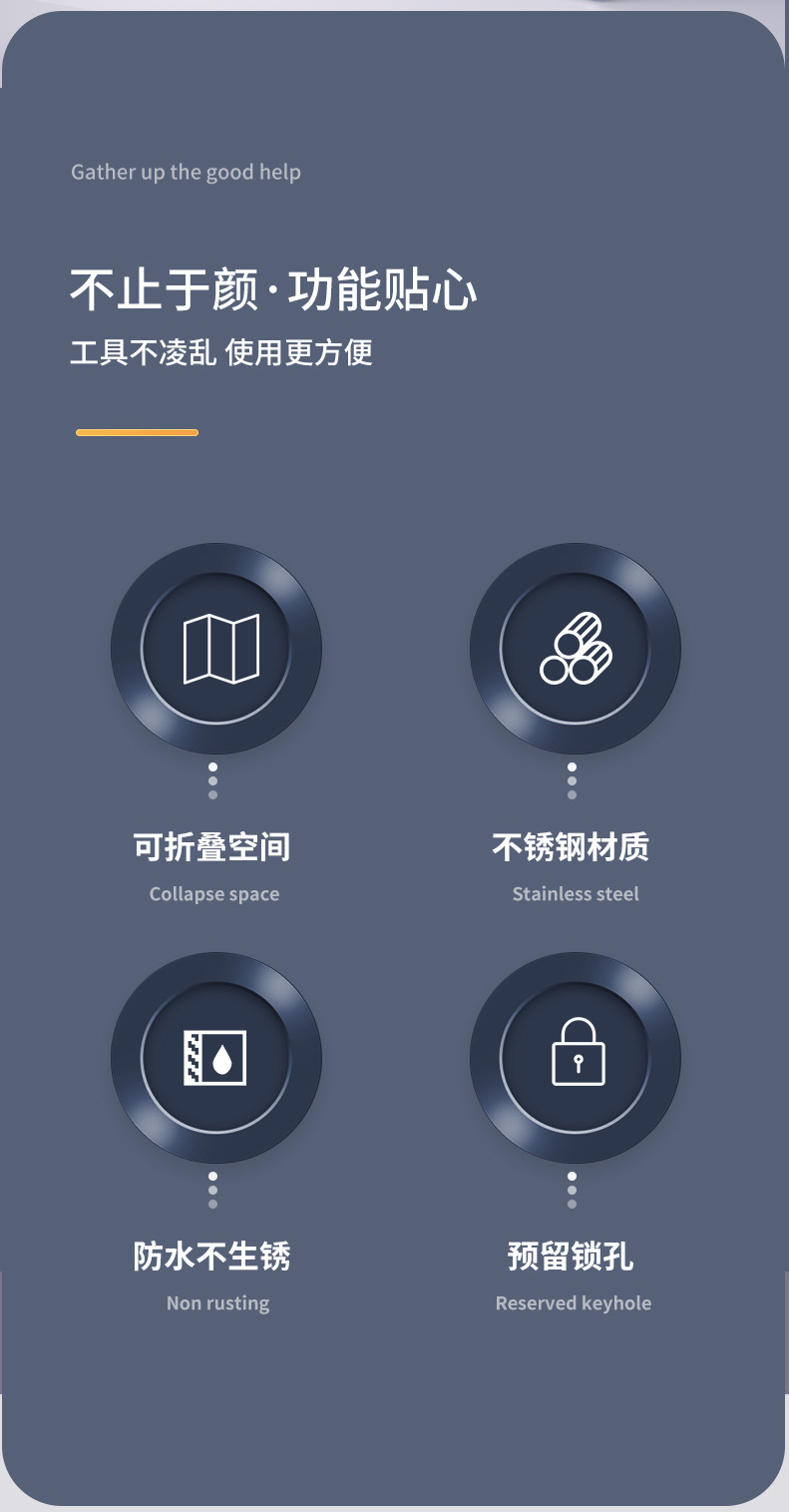 Gather up the good help

不止于颜·功能贴心

工具不凌乱 使用更方便

可折叠空间

Collapse space

不锈钢材质

Stainless steel

防水不生锈

Non rusting

预留锁孔

Reserved keyhole