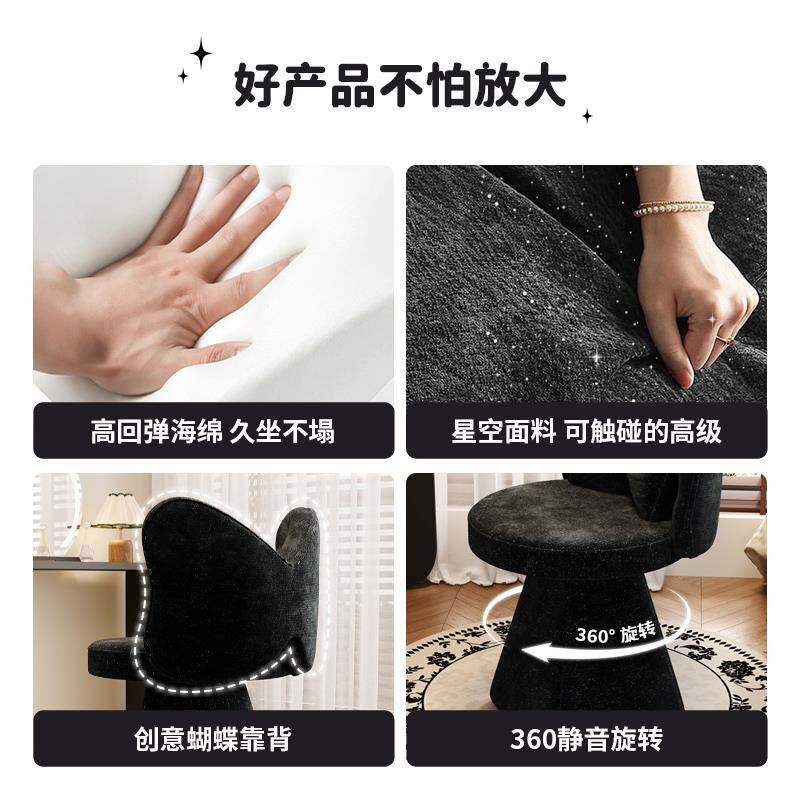 好产品不怕放大

高回弹海绵 久坐不塌

星空面料 可触碰的高级

创意蝴蝶靠背

360° 旋转

360静音旋转