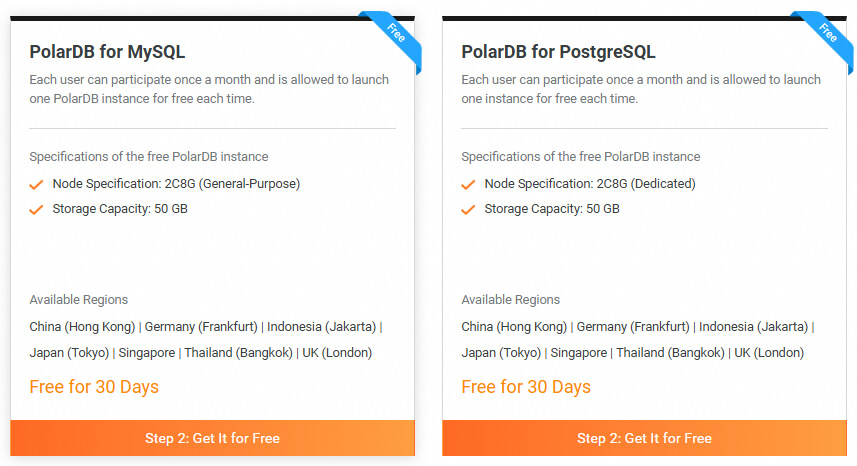 Free

PolarDB for MySQL

Each user can participate once a month and is allowed to launch one PolarDB instance for free each time.

Specifications of the free PolarDB instance

Node Specification: 2C8G (General-Purpose)

Storage Capacity: 50 GB

Available Regions

China (Hong Kong) | Germany (Frankfurt) | Indonesia (Jakarta) | Japan (Tokyo) | Singapore | Thailand (Bangkok) | UK (London)

Free for 30 Days

Step 2: Get It for Free

Free

PolarDB for PostgreSQL

Each user can participate once a month and is allowed to launch one instance for free each time.

Specifications of the free PolarDB instance

Node Specification: 2C8G (Dedicated)

Storage Capacity: 50 GB

Available Regions

China (Hong Kong) | Germany (Frankfurt) | Indonesia (Jakarta) | Japan (Tokyo) | Singapore | Thailand (Bangkok) | UK (London)

Free for 30 Days

Step 2: Get It for Free