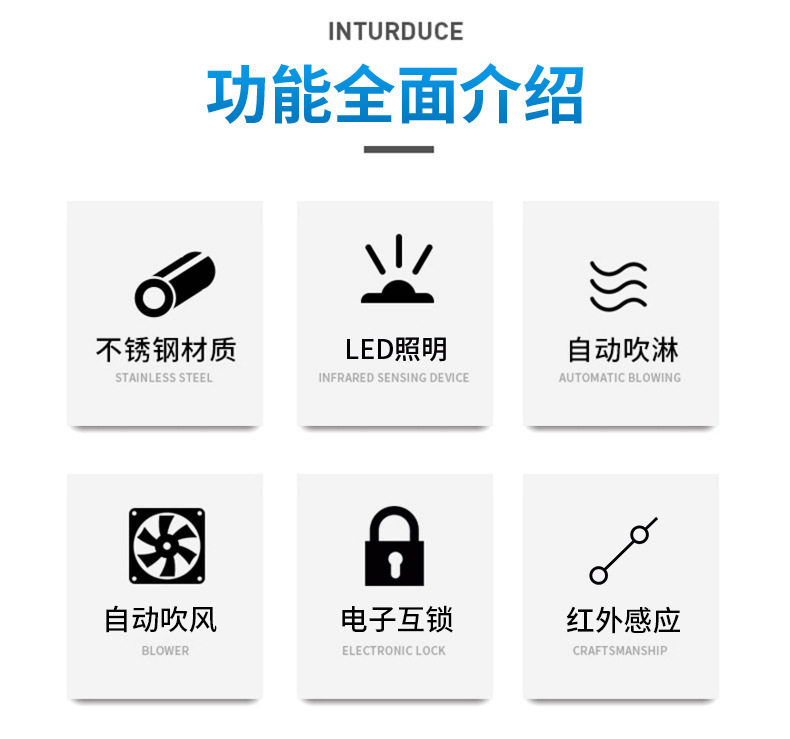 INTURDUCE

功能全面介绍

不锈钢材质
STAINLESS STEEL

LED照明
INFRARED SENSING DEVICE

自动吹淋
AUTOMATIC BLOWING

自动吹风
BLOWER

电子互锁
ELECTRONIC LOCK

红外感应
CRAFTSMANSHIP