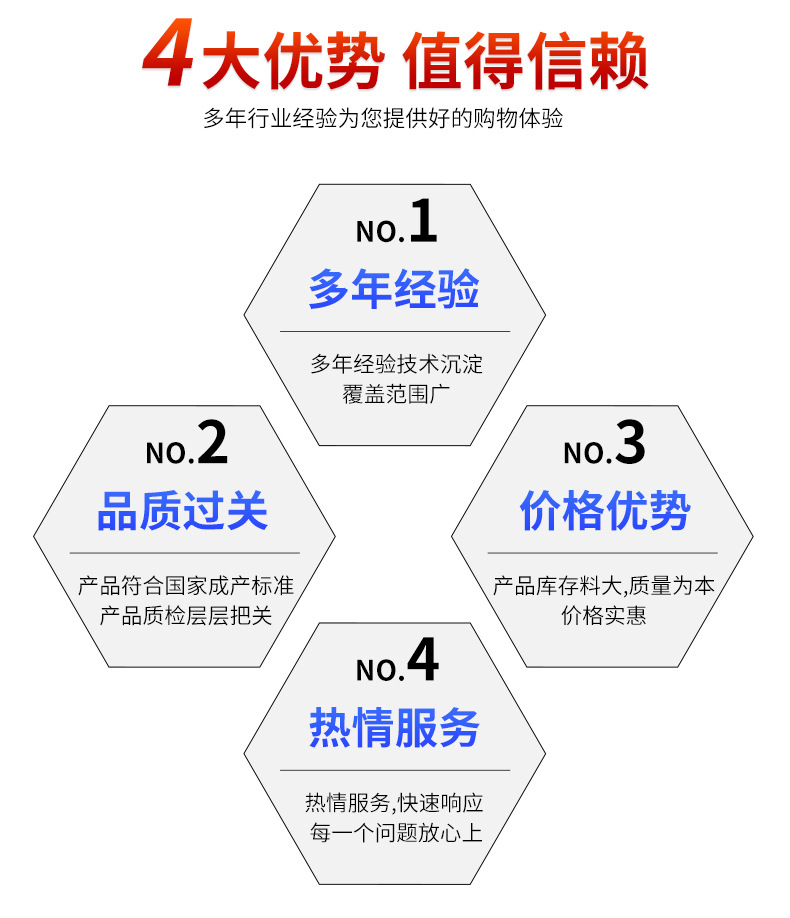 4大优势 值得信赖

多年行业经验为您提供好的购物体验

NO.1

多年经验

多年经验技术沉淀
覆盖范围广

NO.2

品质过关

产品符合国家成产标准
产品质检层层把关

NO.3

价格优势

产品库存料大,质量为本
价格实惠

NO.4

热情服务

热情服务,快速响应
每一个问题放心上