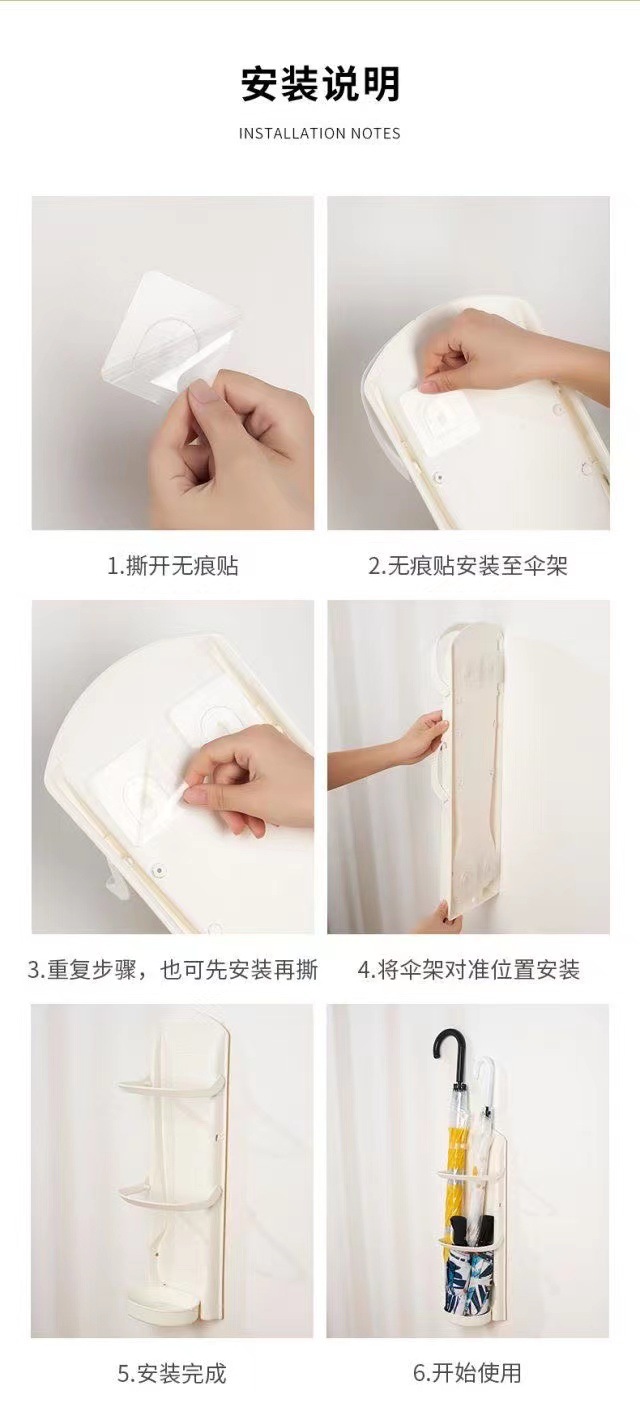 安装说明

INSTALLATION NOTES

1.撕开无痕贴

2.无痕贴安装至伞架

3.重复步骤，也可先安装再撕

4.将伞架对准位置安装

5.安装完成

6.开始使用