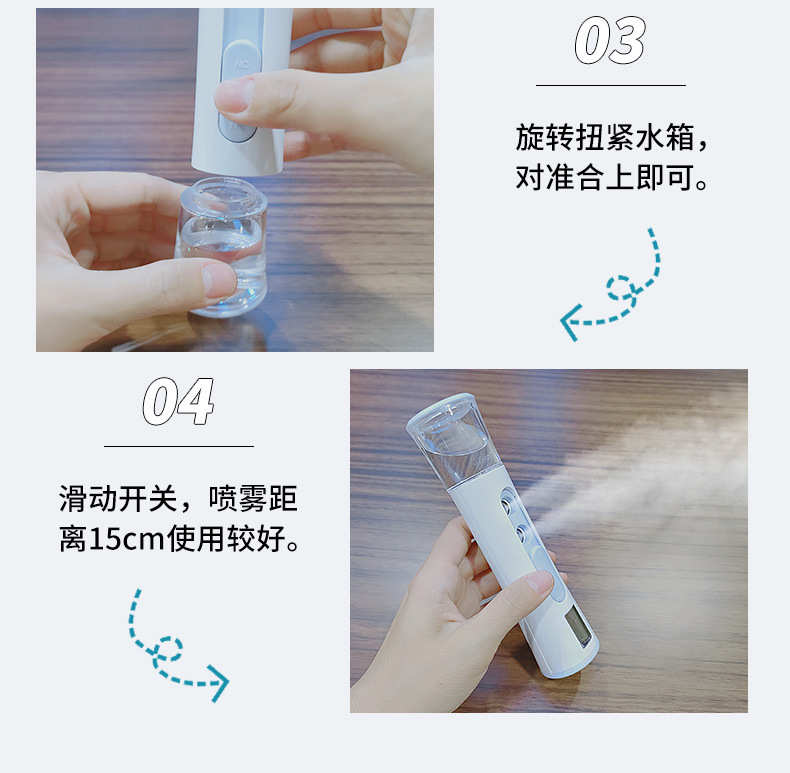 03

旋转扭紧水箱，对准合上即可。

04

滑动开关，喷雾距离15cm使用较好。