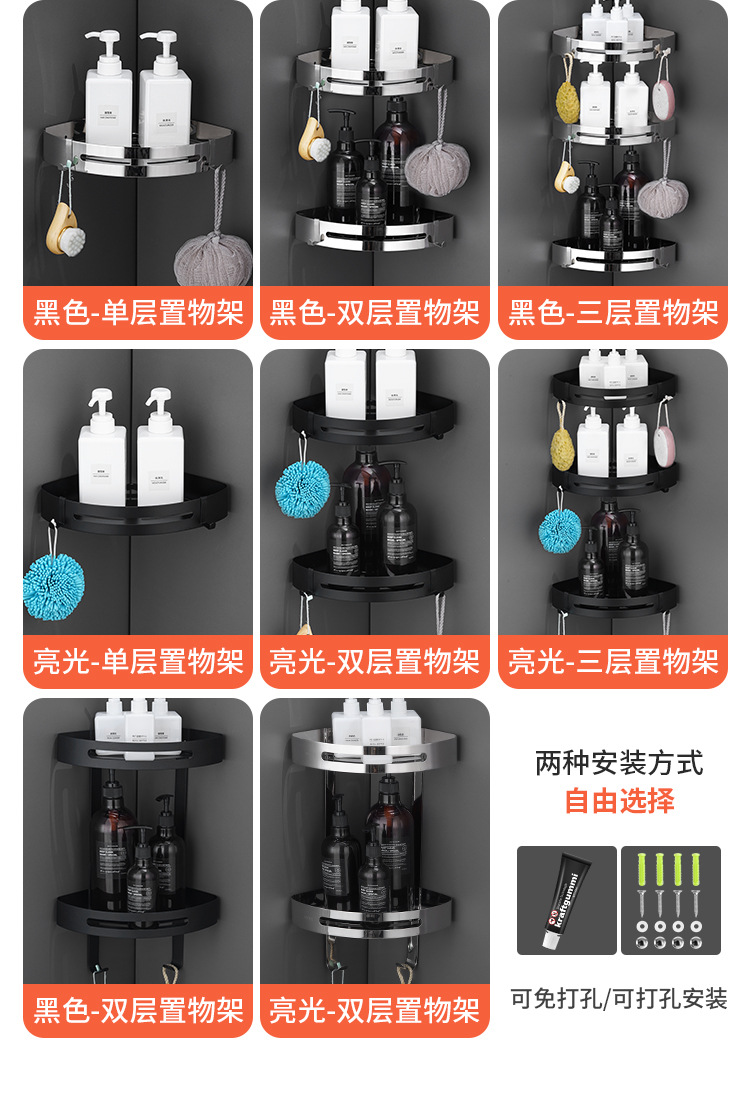 黑色-单层置物架

黑色-双层置物架

黑色-三层置物架

亮光-单层置物架

亮光-双层置物架

亮光-三层置物架

黑色-双层置物架

亮光-双层置物架

两种安装方式
自由选择

Kraftgummi

可免打孔/可打孔安装