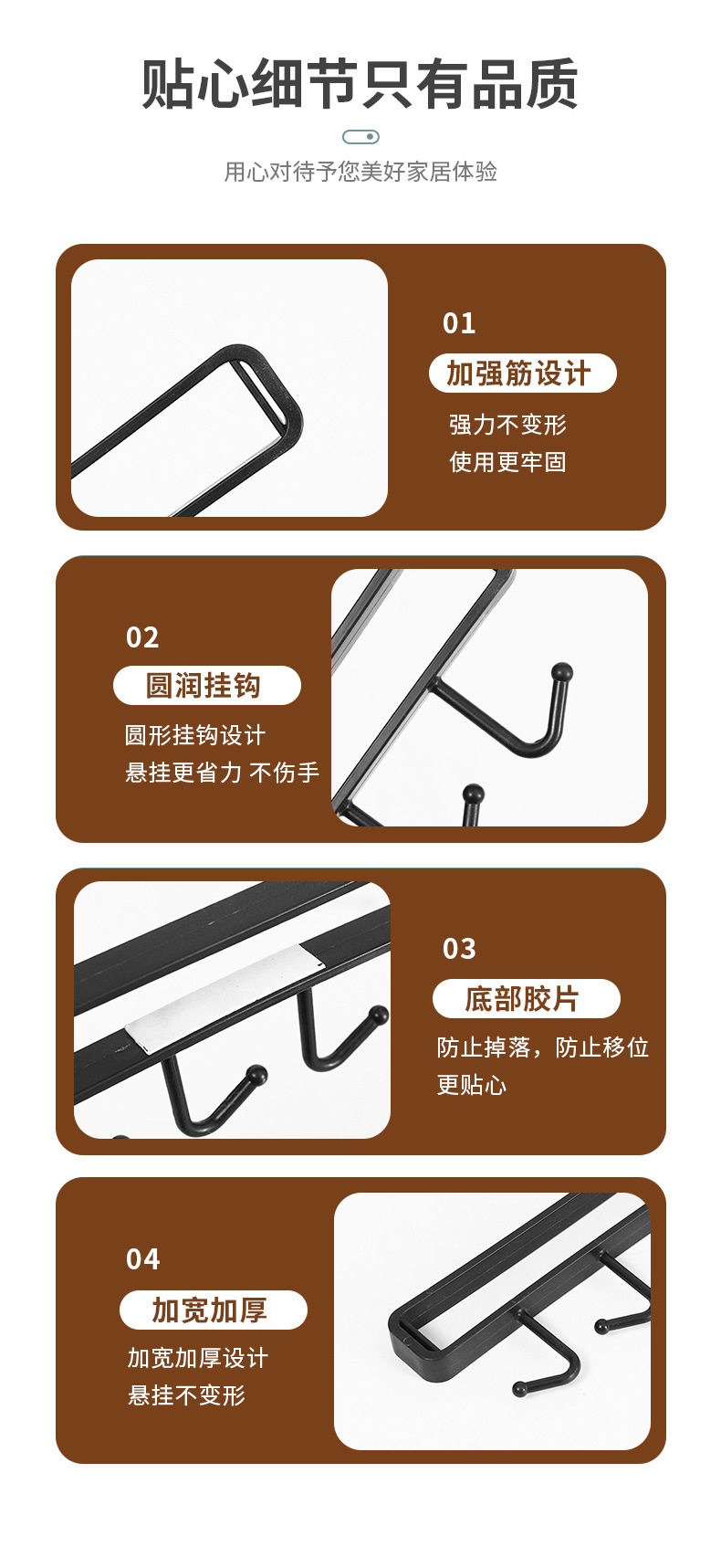 贴心细节只有品质

用心对待予您美好家居体验

01
加强筋设计
强力不变形
使用更牢固

02
圆润挂钩
圆形挂钩设计
悬挂更省力 不伤手

03
底部胶片
防止掉落，防止移位
更贴心

04
加宽加厚
加宽加厚设计
悬挂不变形