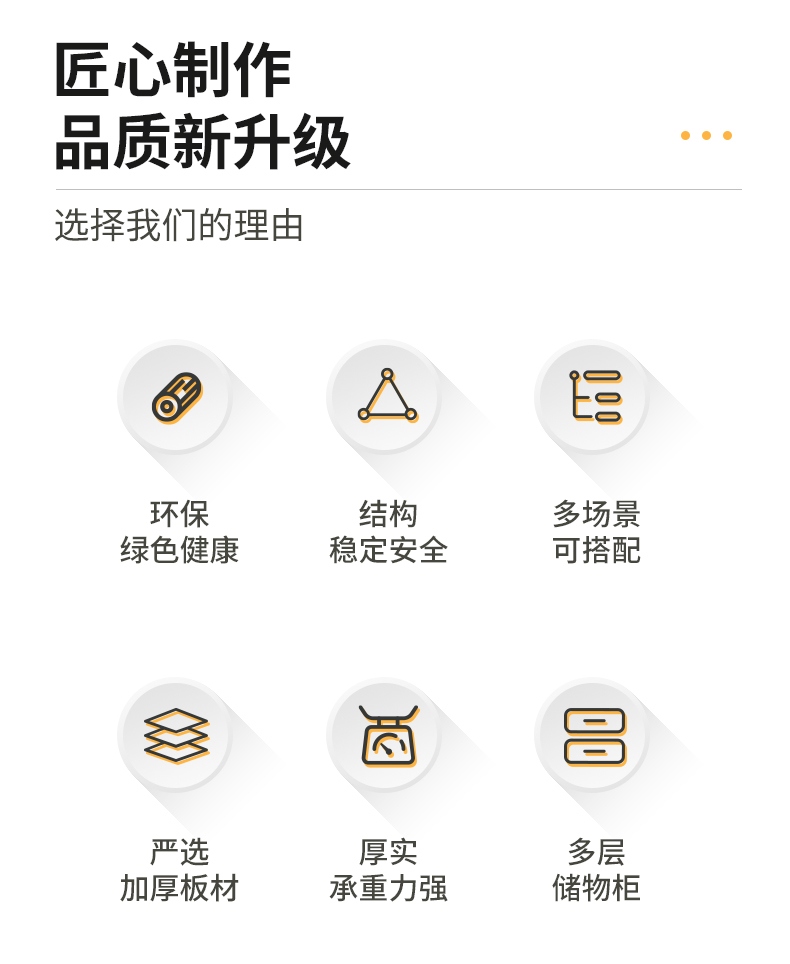 匠心制作
品质新升级

选择我们的理由

环保
绿色健康

结构
稳定安全

多场景
可搭配

严选
加厚板材

厚实
承重力强

多层
储物柜