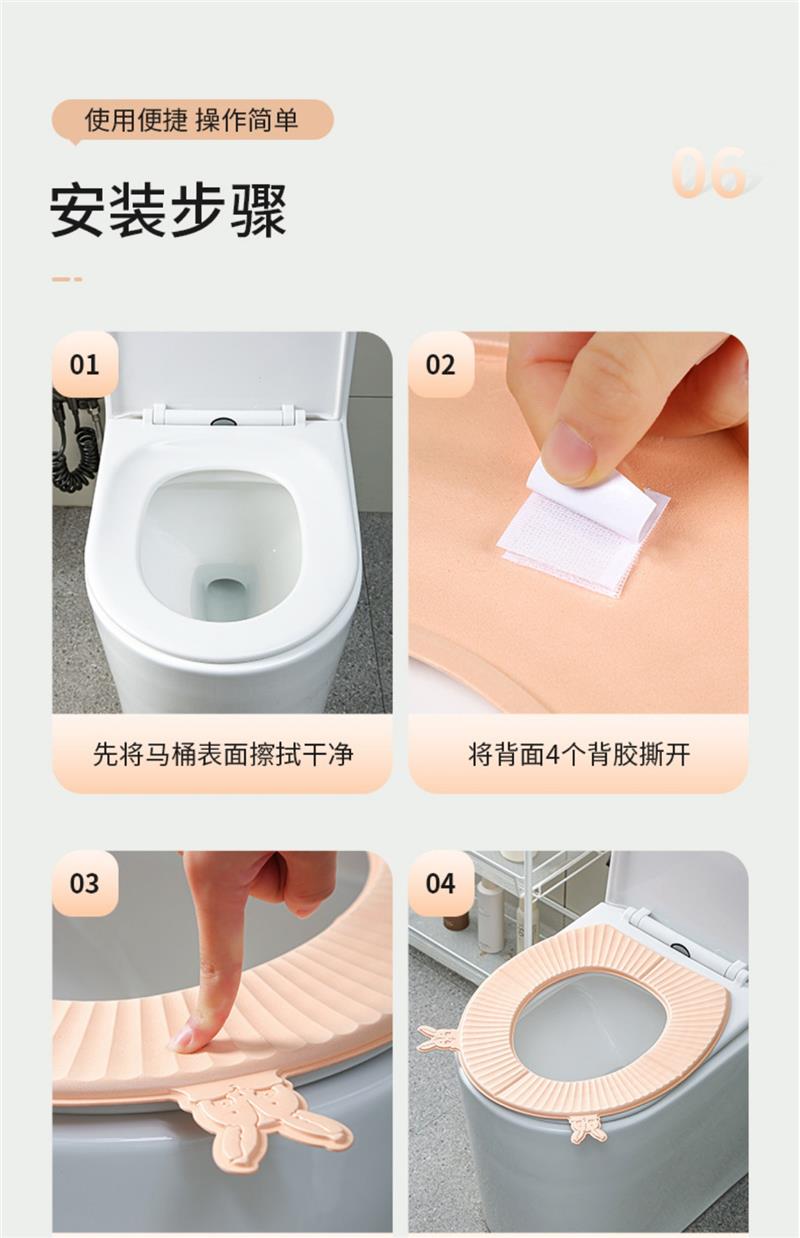 使用便捷 操作简单

06

安装步骤

01

先将马桶表面擦拭干净

02

将背面4个背胶撕开

03

04