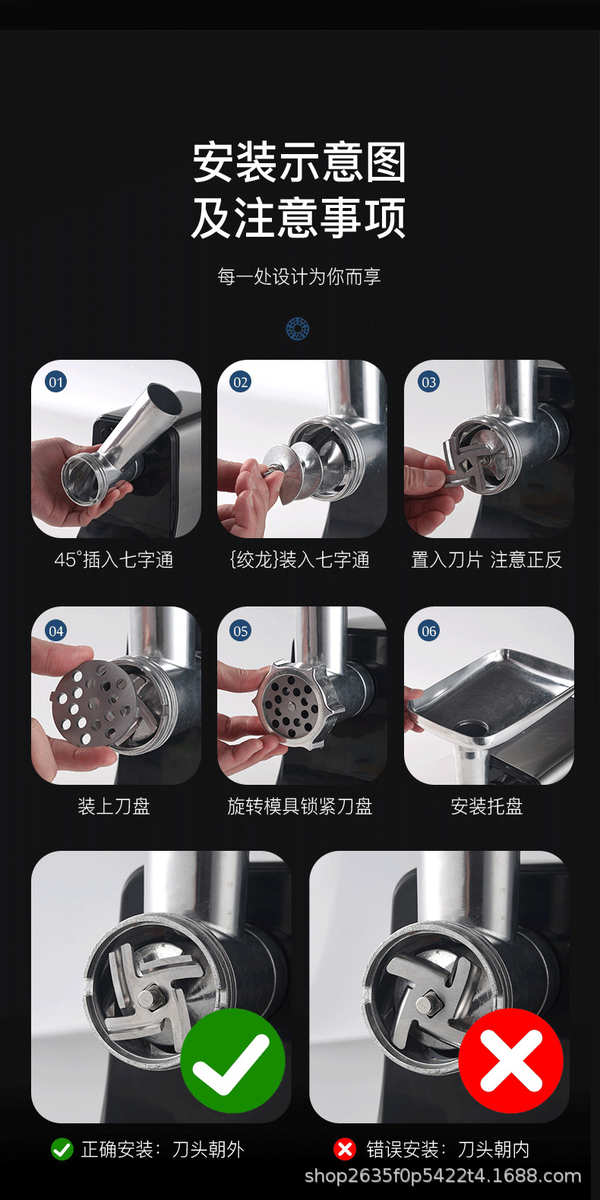 安装示意图
及注意事项

每一处设计为你而享

01
45°插入七字通

02
{绞龙}装入七字通

03
置入刀片 注意正反

04
装上刀盘

05
旋转模具锁紧刀盘

06
安装托盘

正确安装：刀头朝外

错误安装：刀头朝内

shop2635f0p5422t4.1688.com