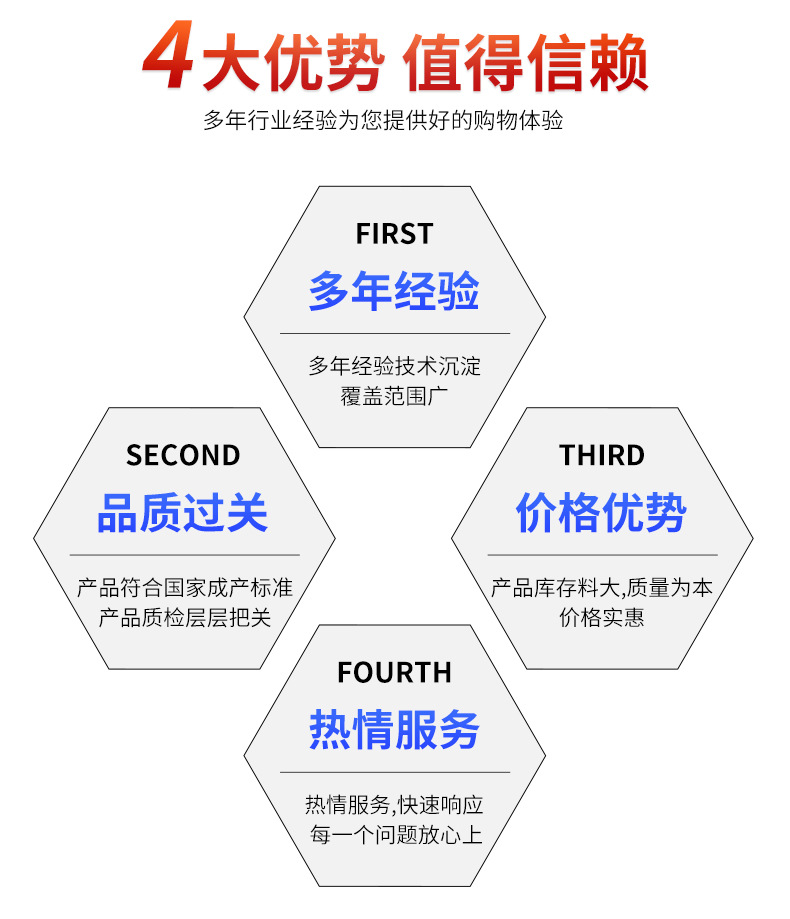 4大优势 值得信赖

多年行业经验为您提供好的购物体验

FIRST

多年经验

多年经验技术沉淀
覆盖范围广

SECOND

品质过关

产品符合国家成产标准
产品质检层层把关

THIRD

价格优势

产品库存料大,质量为本
价格实惠

FOURTH

热情服务

热情服务,快速响应
每一个问题放心上