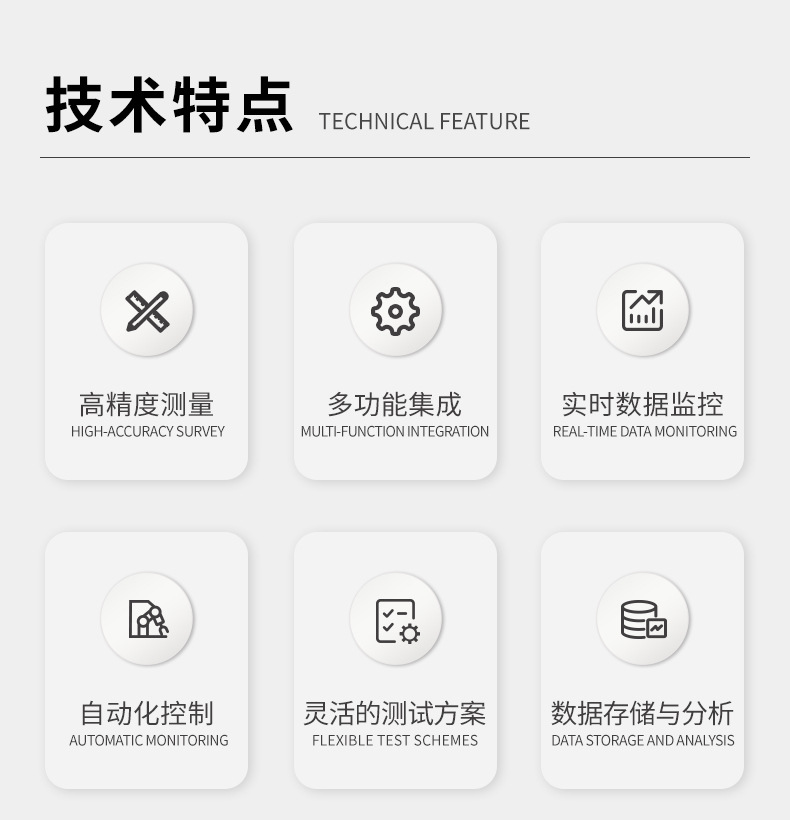 技术特点 TECHNICAL FEATURE

高精度测量
HIGH-ACCURACY SURVEY

多功能集成
MULTI-FUNCTION INTEGRATION

实时数据监控
REAL-TIME DATA MONITORING

自动化控制
AUTOMATIC MONITORING

灵活的测试方案
FLEXIBLE TEST SCHEMES

数据存储与分析
DATA STORAGE AND ANALYSIS