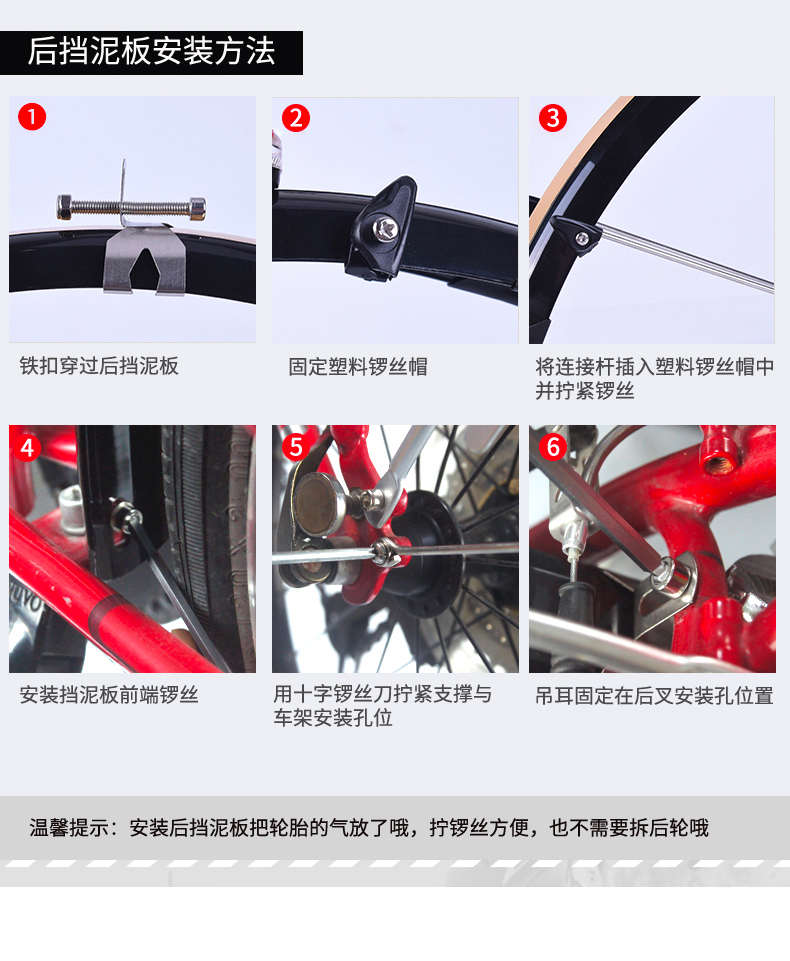 后挡泥板安装方法

1
铁扣穿过后挡泥板

2
固定塑料锣丝帽

3
将连接杆插入塑料锣丝帽中并拧紧锣丝

4
安装挡泥板前端锣丝

5
用十字锣丝刀拧紧支撑与车架安装孔位

6
吊耳固定在后叉安装孔位置

温馨提示：安装后挡泥板把轮胎的气放了哦，拧锣丝方便，也不需要拆后轮哦