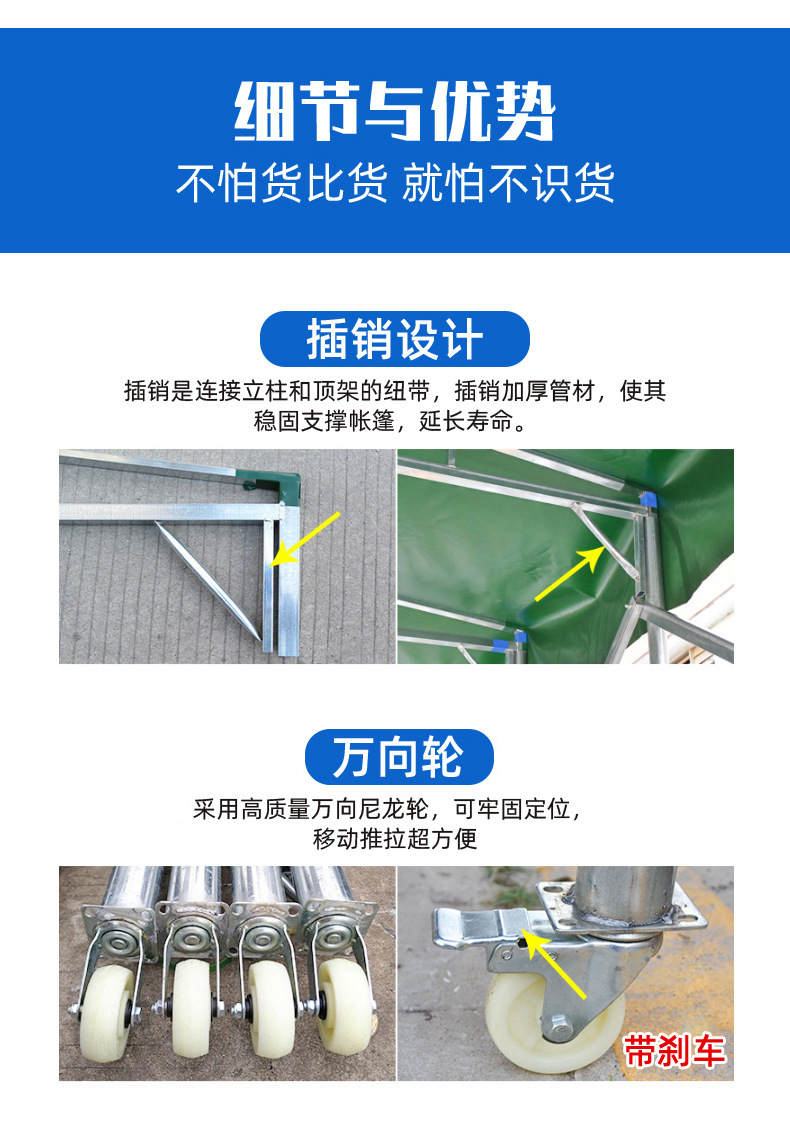 细节与优势
不怕货比货 就怕不识货

插销设计
插销是连接立柱和顶架的纽带，插销加厚管材，使其稳固支撑帐篷，延长寿命。

万向轮
采用高质量万向尼龙轮，可牢固定位，移动推拉超方便

带刹车