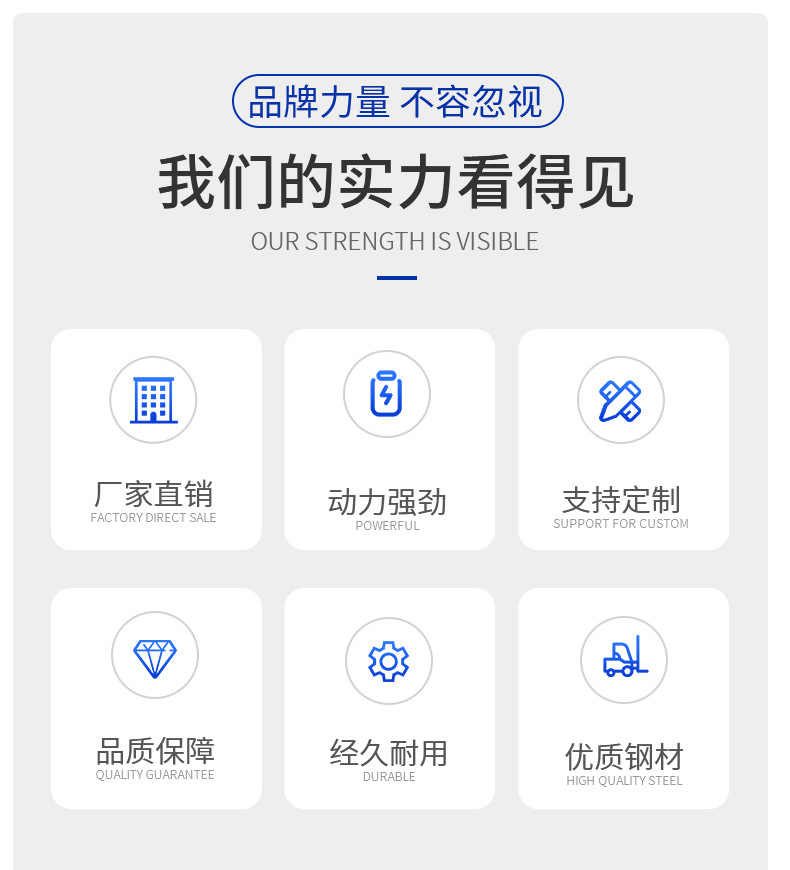 品牌力量 不容忽视

我们的实力看得见

OUR STRENGTH IS VISIBLE

厂家直销
FACTORY DIRECT SALE

动力强劲
POWERFUL

支持定制
SUPPORT FOR CUSTOM

品质保障
QUALITY GUARANTEE

经久耐用
DURABLE

优质钢材
HIGH QUALITY STEEL