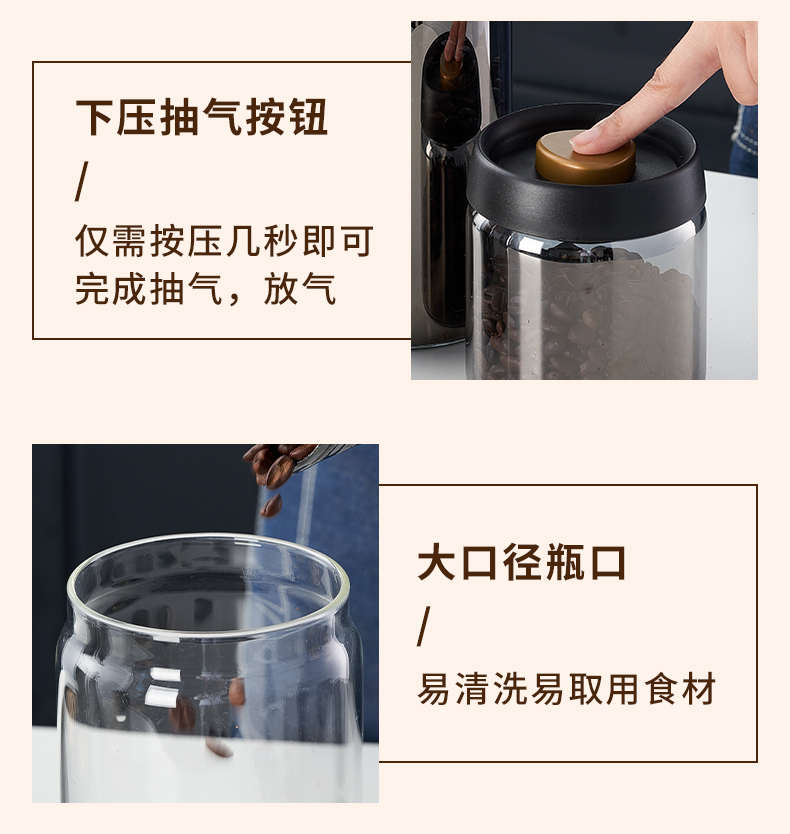 下压抽气按钮

/

仅需按压几秒即可完成抽气，放气

大口径瓶口

/

易清洗易取用食材