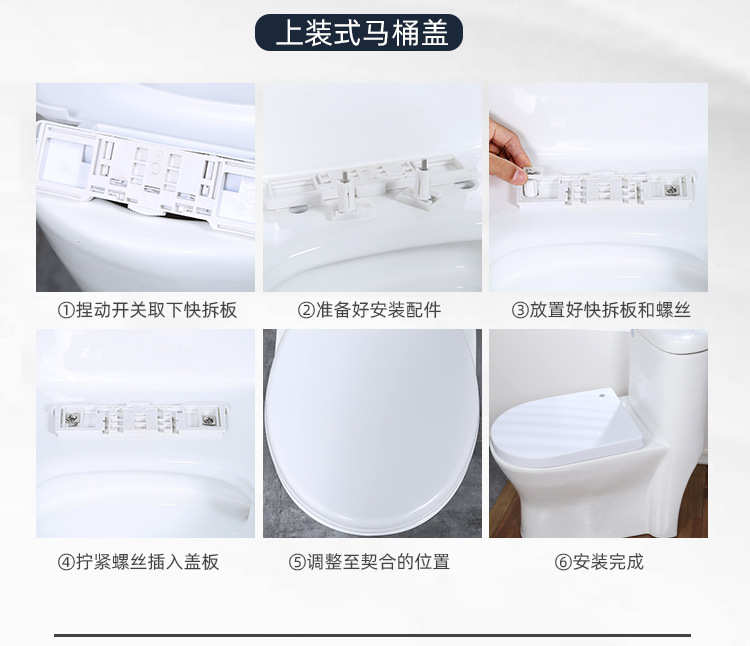 上装式马桶盖

①捏动开关取下快拆板

②准备好安装配件

③放置好快拆板和螺丝

④拧紧螺丝插入盖板

⑤调整至契合的位置

⑥安装完成