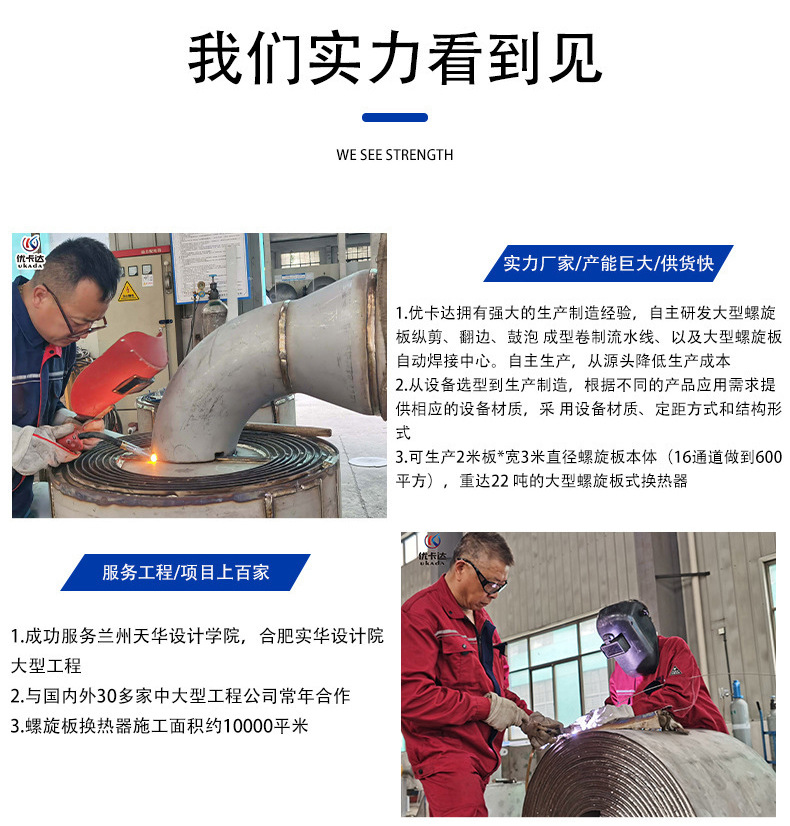 我们实力看到见

WE SEE STRENGTH

优卡达
ukada

实力厂家/产能巨大/供货快

1.优卡达拥有强大的生产制造经验，自主研发大型螺旋板纵剪、翻边、鼓泡 成型卷制流水线、以及大型螺旋板自动焊接中心。自主生产，从源头降低生产成本
2.从设备选型到生产制造，根据不同的产品应用需求提供相应的设备材质，采 用设备材质、定距方式和结构形式
3.可生产2米板*宽3米直径螺旋板本体（16通道做到600平方），重达22 吨的大型螺旋板式换热器

服务工程/项目上百家

1.成功服务兰州天华设计学院，合肥实华设计院大型工程
2.与国内外30多家中大型工程公司常年合作
3.螺旋板换热器施工面积约10000平米

优卡达
ukada