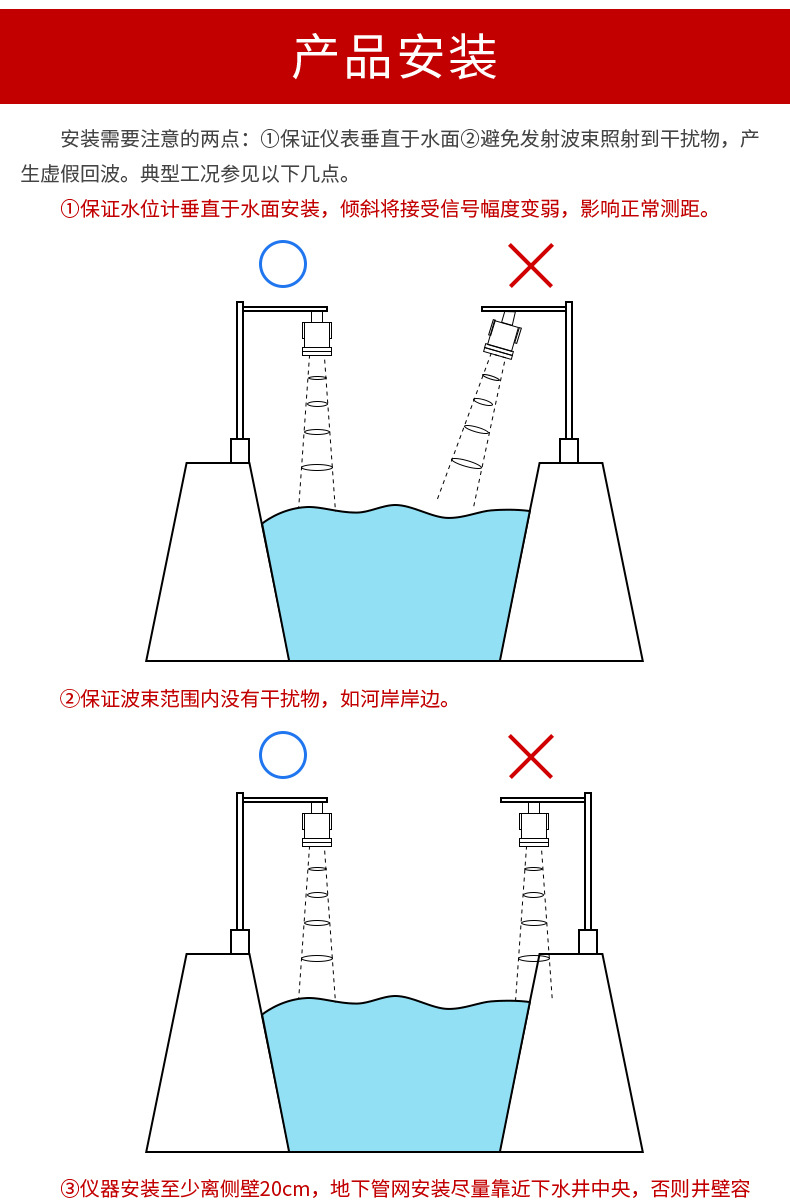 产品安装

安装需要注意的两点：①保证仪表垂直于水面②避免发射波束照射到干扰物，产生虚假回波。典型工况参见以下几点。

①保证水位计垂直于水面安装，倾斜将接受信号幅度变弱，影响正常测距。

②保证波束范围内没有干扰物，如河岸岸边。

③仪器安装至少离侧壁20cm，地下管网安装尽量靠近下水井中央，否则井壁容