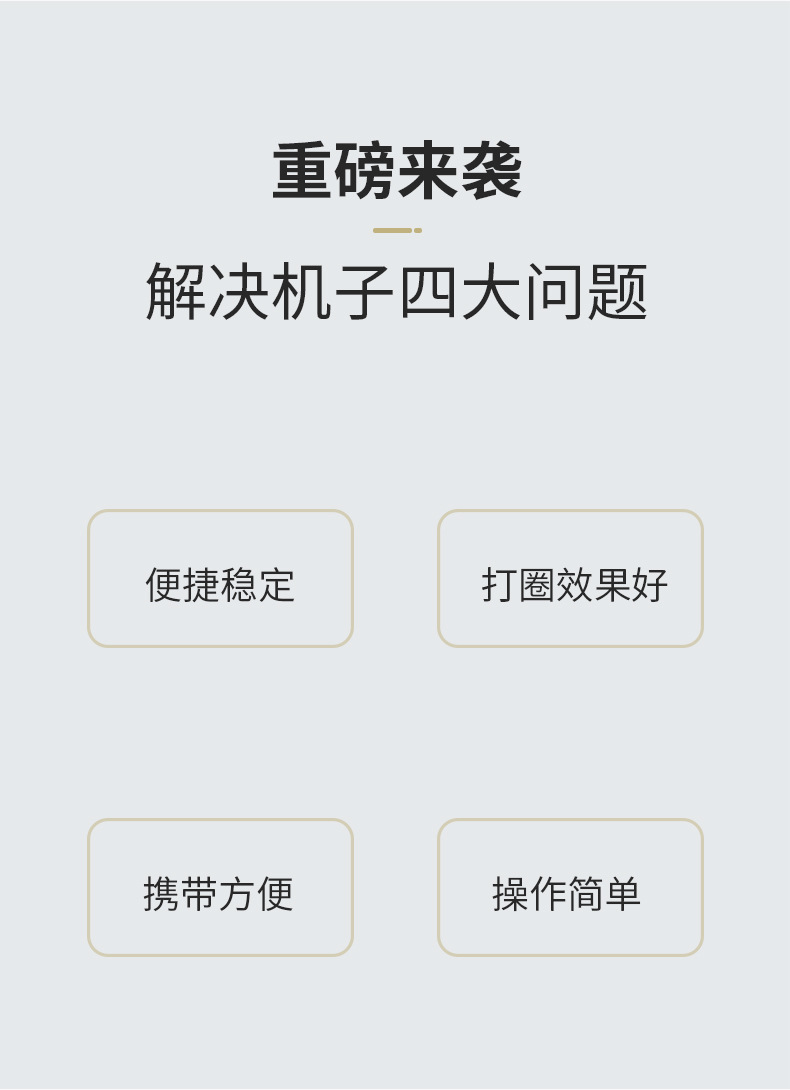 重磅来袭

解决机子四大问题

便捷稳定

打圈效果好

携带方便

操作简单