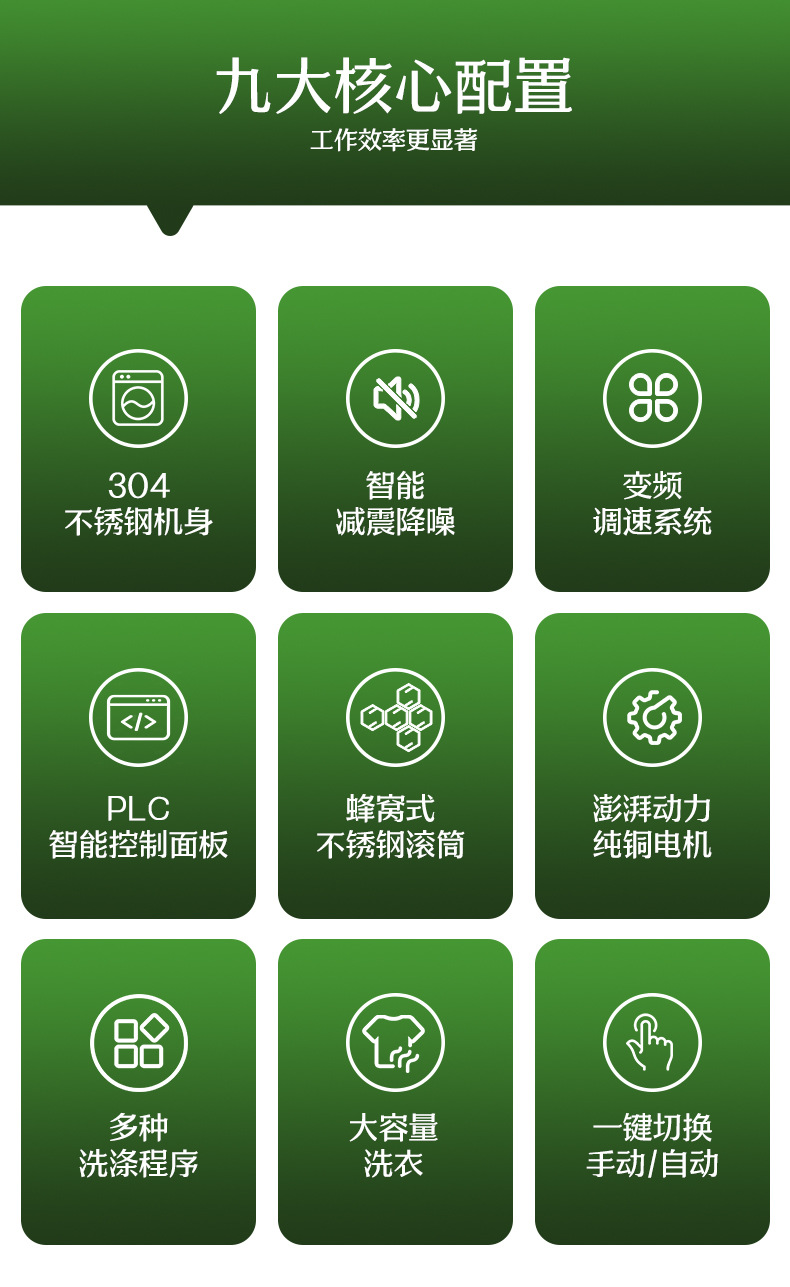 九大核心配置
工作效率更显著

304
不锈钢机身

智能
减震降噪

变频
调速系统

PLC
智能控制面板

蜂窝式
不锈钢滚筒

澎湃动力
纯铜电机

多种
洗涤程序

大容量
洗衣

一键切换
手动/自动