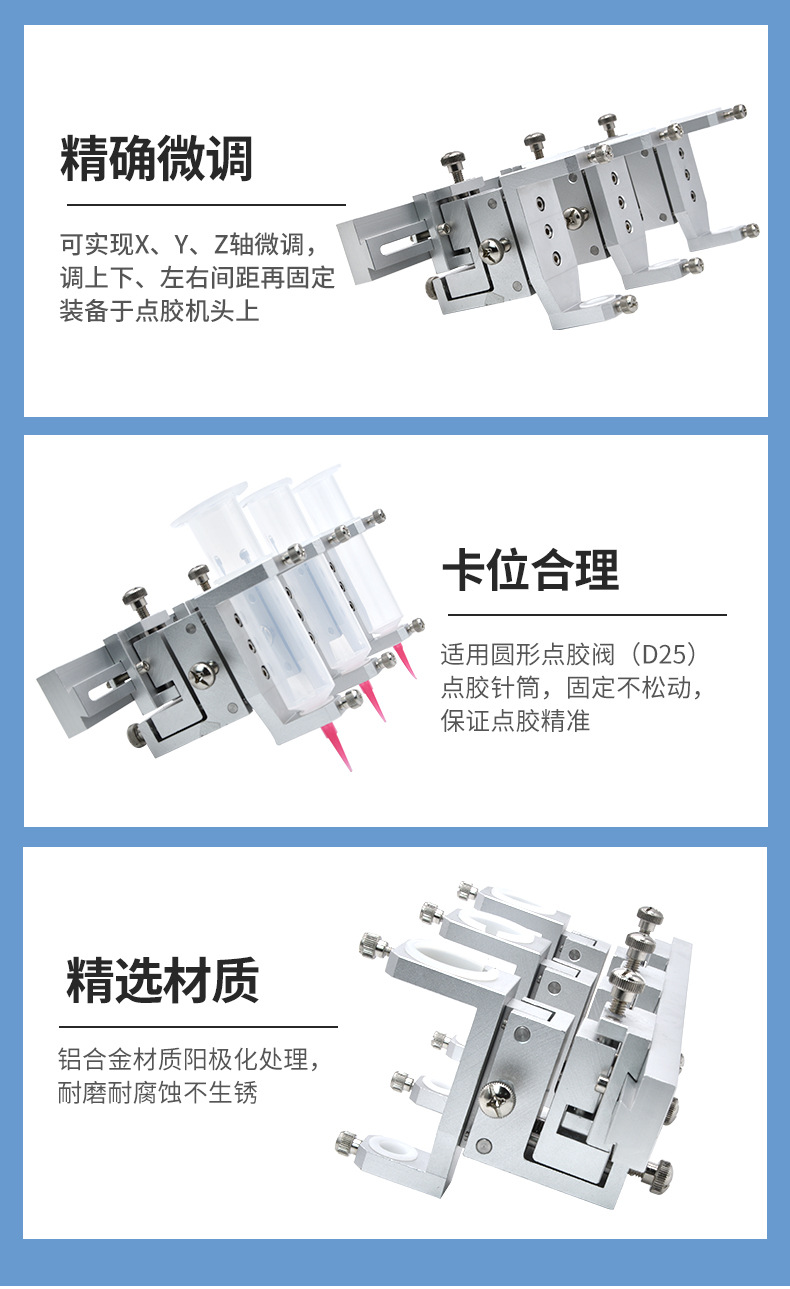 精确微调

可实现X、Y、Z轴微调，调上下、左右间距再固定装备于点胶机头上

卡位合理

适用圆形点胶阀（D25）点胶针筒，固定不松动，保证点胶精准

精选材质

铝合金材质阳极化处理，耐磨耐腐蚀不生锈