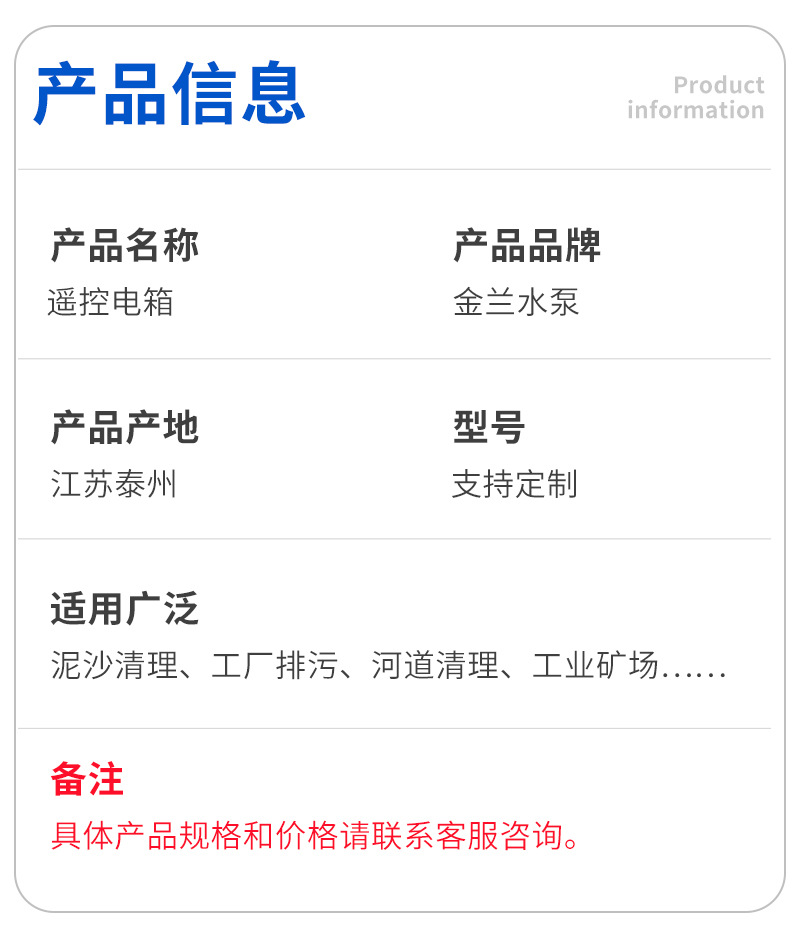 产品信息

Product
information

产品名称
遥控电箱

产品品牌
金兰水泵

产品产地
江苏泰州

型号
支持定制

适用广泛
泥沙清理、工厂排污、河道清理、工业矿场......

备注
具体产品规格和价格请联系客服咨询。