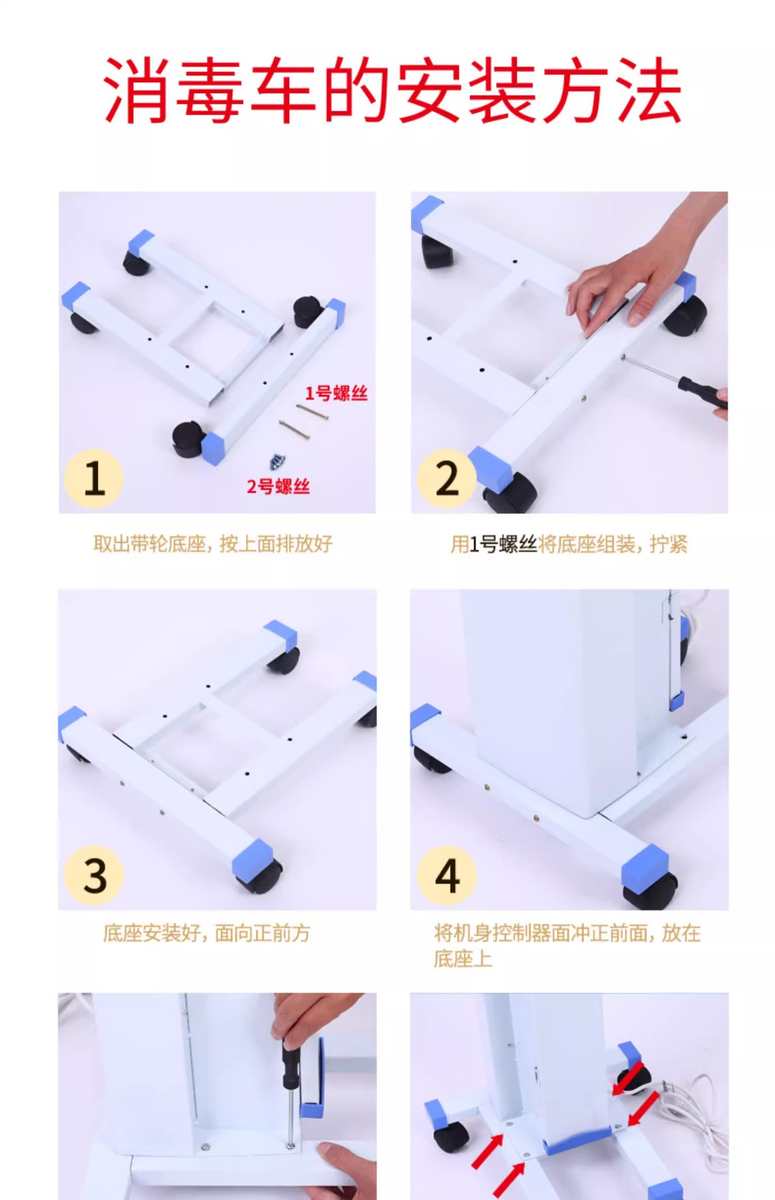 消毒车的安装方法

1号螺丝

2号螺丝

1

取出带轮底座，按上面排放好

2

用1号螺丝将底座组装，拧紧

3

底座安装好，面向正前方

4

将机身控制器面冲正前面，放在底座上