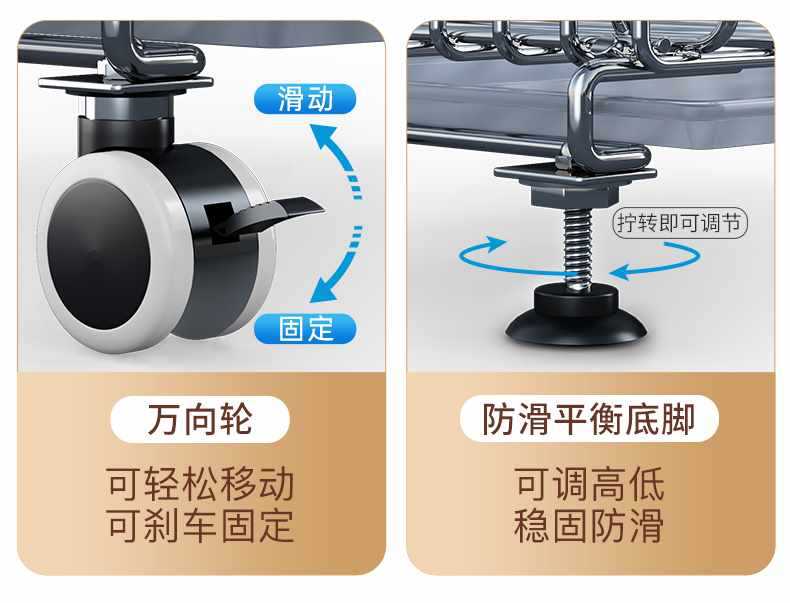 滑动

固定

万向轮

可轻松移动
可刹车固定

拧转即可调节

防滑平衡底脚

可调高低
稳固防滑