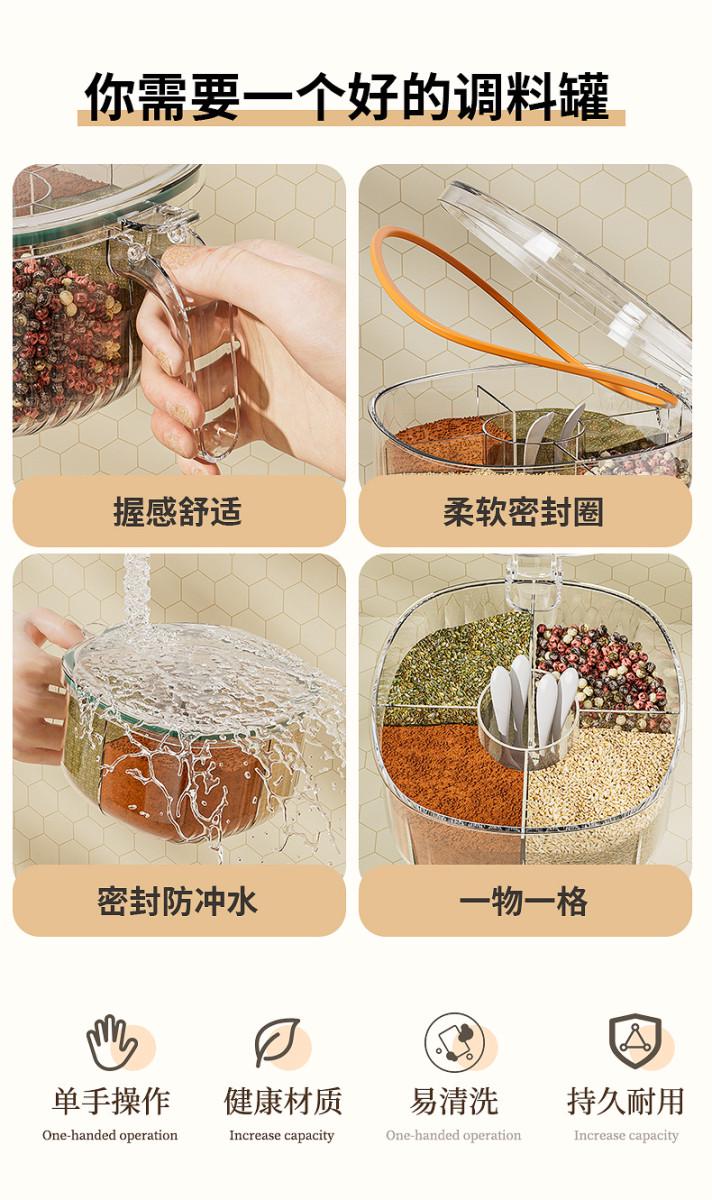 你需要一个好的调料罐

握感舒适

柔软密封圈

密封防冲水

一物一格

单手操作
One-handed operation

健康材质
Increase capacity

易清洗
One-handed operation

持久耐用
Increase capacity