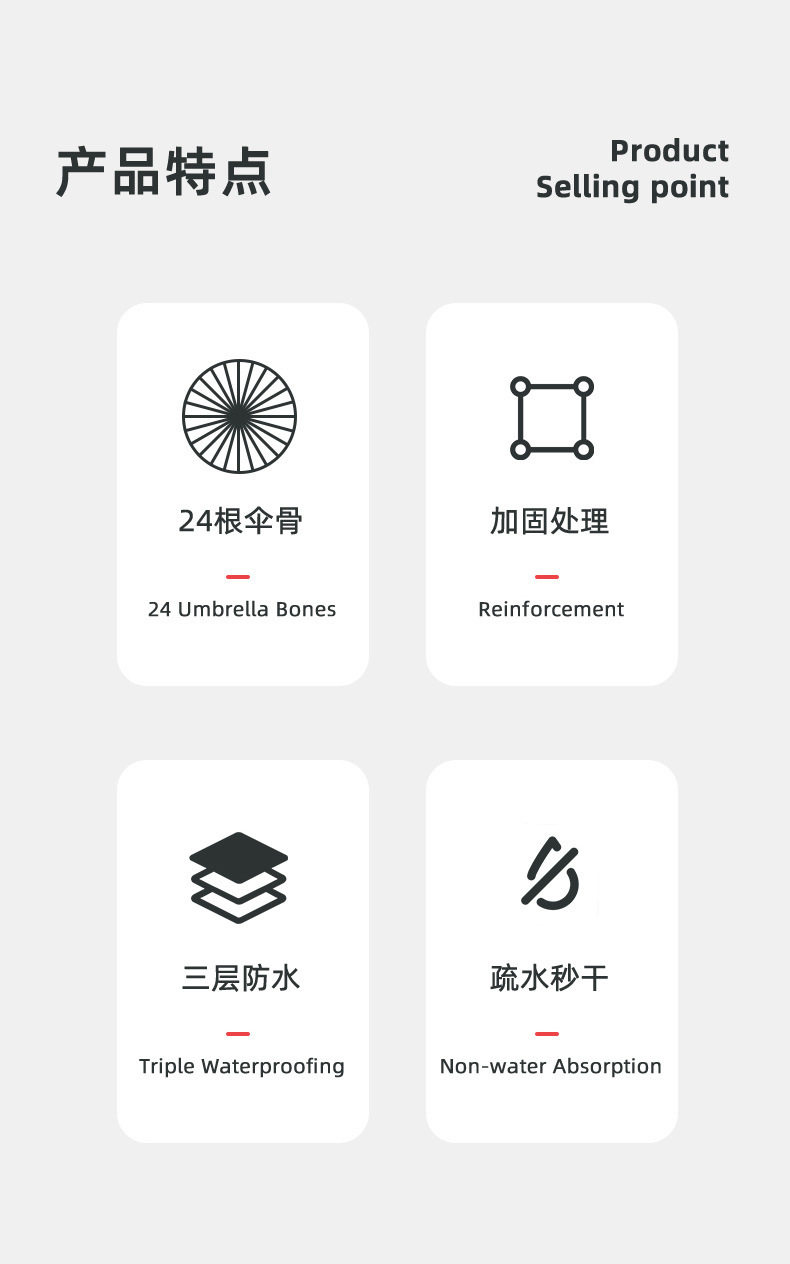 产品特点

Product
Selling point

24根伞骨

24 Umbrella Bones

加固处理

Reinforcement

三层防水

Triple Waterproofing

疏水秒干

Non-water Absorption